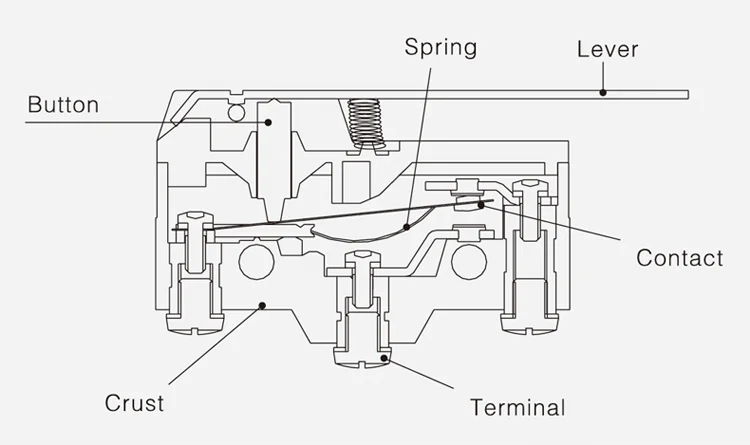 Spring
Lever
Button
Contact
Crust
Terminal