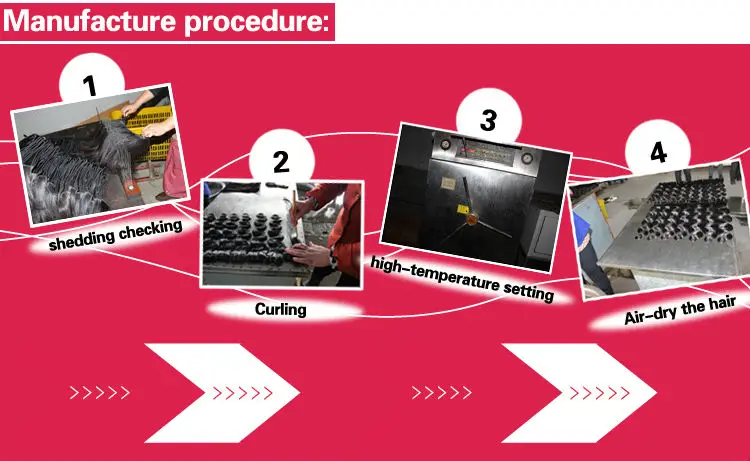 Manufacture procedure:

1
shedding checking

2
Curling

3
high-temperature setting

4
Air-dry the hair

>>>>> >>>>> >>>>> >>>>>