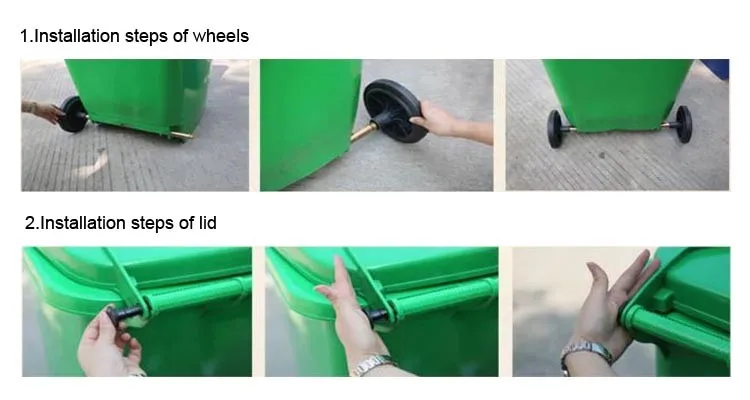 1.Installation steps of wheels

2.Installation steps of lid