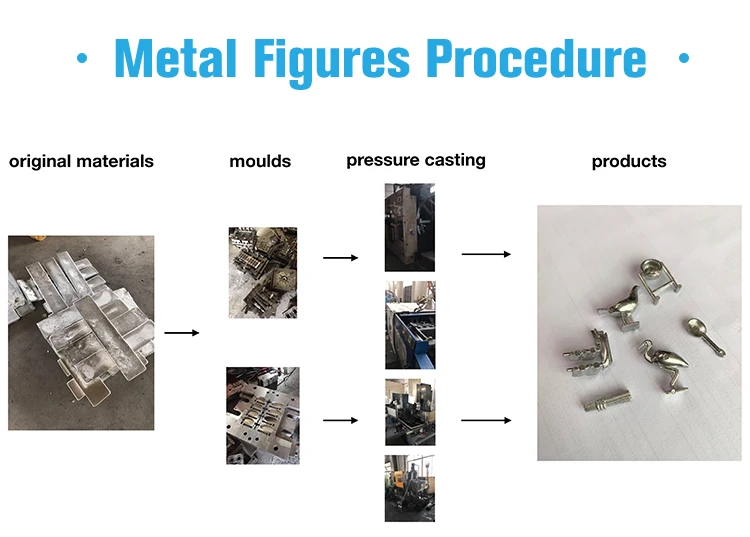 · Metal Figures Procedure ·

original materials

moulds

pressure casting

products