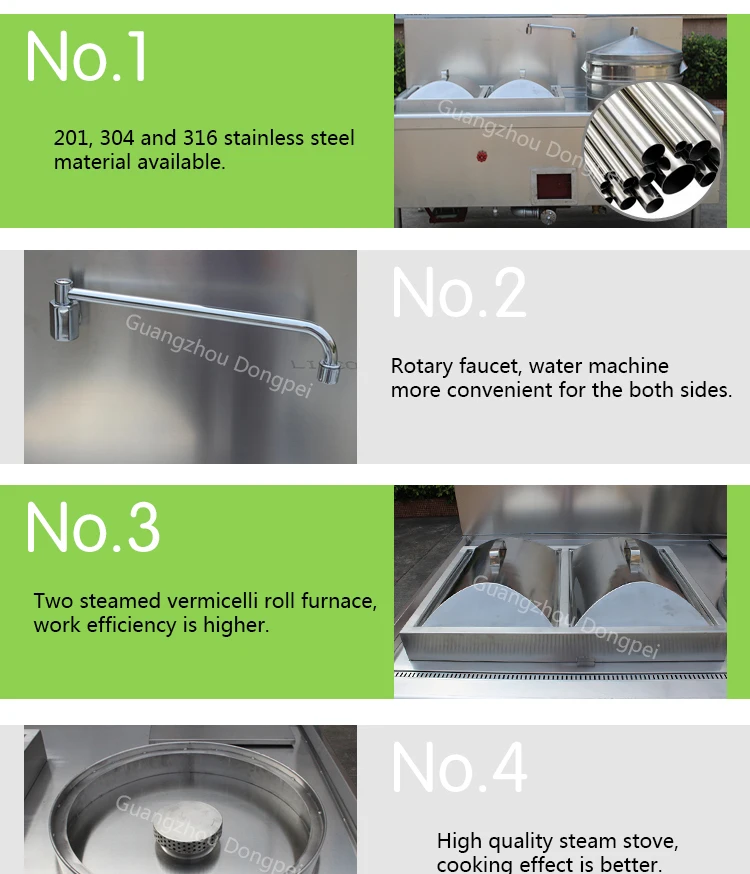 No.1

201, 304 and 316 stainless steel material available.

Guangzhou Dong

Guangzhou Dongpei

No.2

Rotary faucet, water machine more convenient for the both sides.

No.3

Two steamed vermicelli roll furnace, work efficiency is higher.

Guangzhou Dongpei

Guangzhou Dongpei

No.4

High quality steam stove, cooking effect is better.