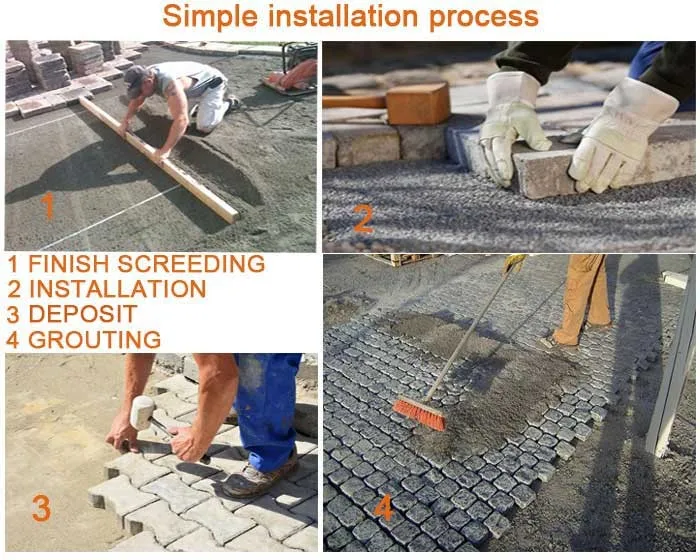 Simple installation process

1

2

1 FINISH SCREEDING
2 INSTALLATION
3 DEPOSIT
4 GROUTING

3

4