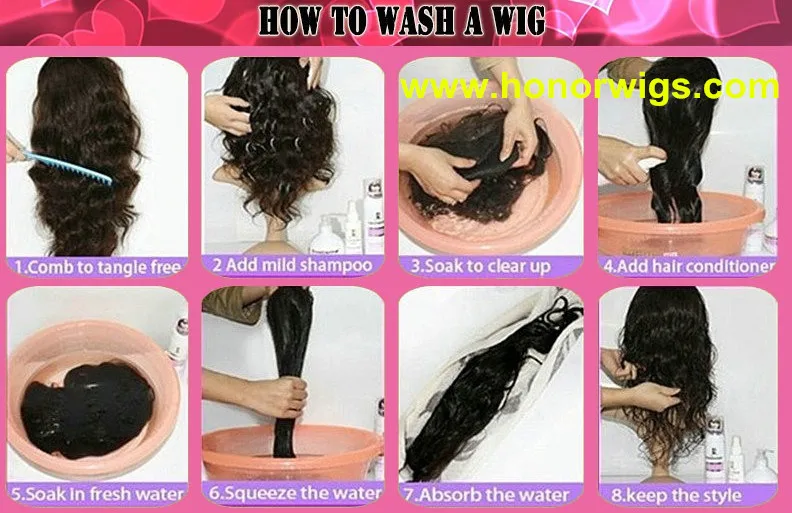 HOW TO WASH A WIG

www.honorwigs.com

1.Comb to tangle free

2 Add mild shampoo

3.Soak to clear up

4.Add hair conditioner

5.Soak in fresh water

6.Squeeze the water

7.Absorb the water

8.keep the style