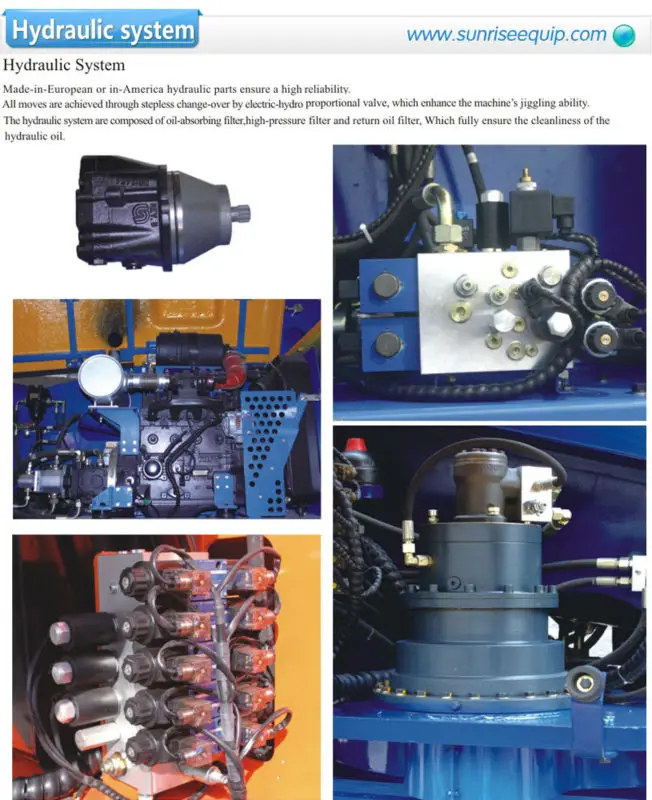 Hydraulic system

www.sunriseequip.com

Hydraulic System

Made-in-European or in-America hydraulic parts ensure a high reliability.
All moves are achieved through stepless change-over by electric-hydro proportional valve, which enhance the machine's jiggling ability.
The hydraulic system are composed of oil-absorbing filter,high-pressure filter and return oil filter, Which fully ensure the cleanliness of the hydraulic oil.