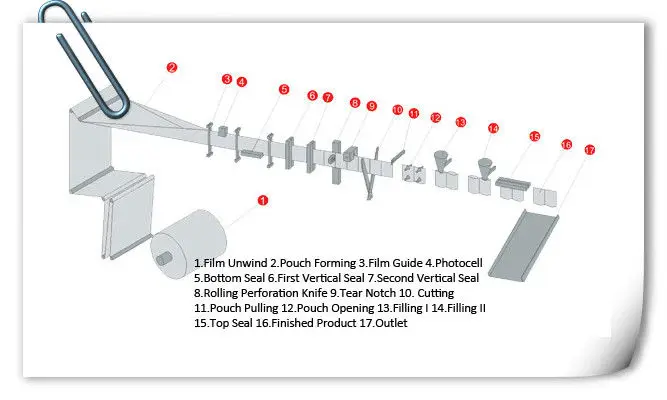 2

3 4

5

6 7

8 9

10 11

12 13

14

15

16 17

1

1.Film Unwind 2.Pouch Forming 3.Film Guide 4.Photocell
5.Bottom Seal 6.First Vertical Seal 7.Second Vertical Seal
8.Rolling Perforation Knife 9.Tear Notch 10. Cutting
11.Pouch Pulling 12.Pouch Opening 13.Filling I 14.Filling II
15.Top Seal 16.Finished Product 17.Outlet