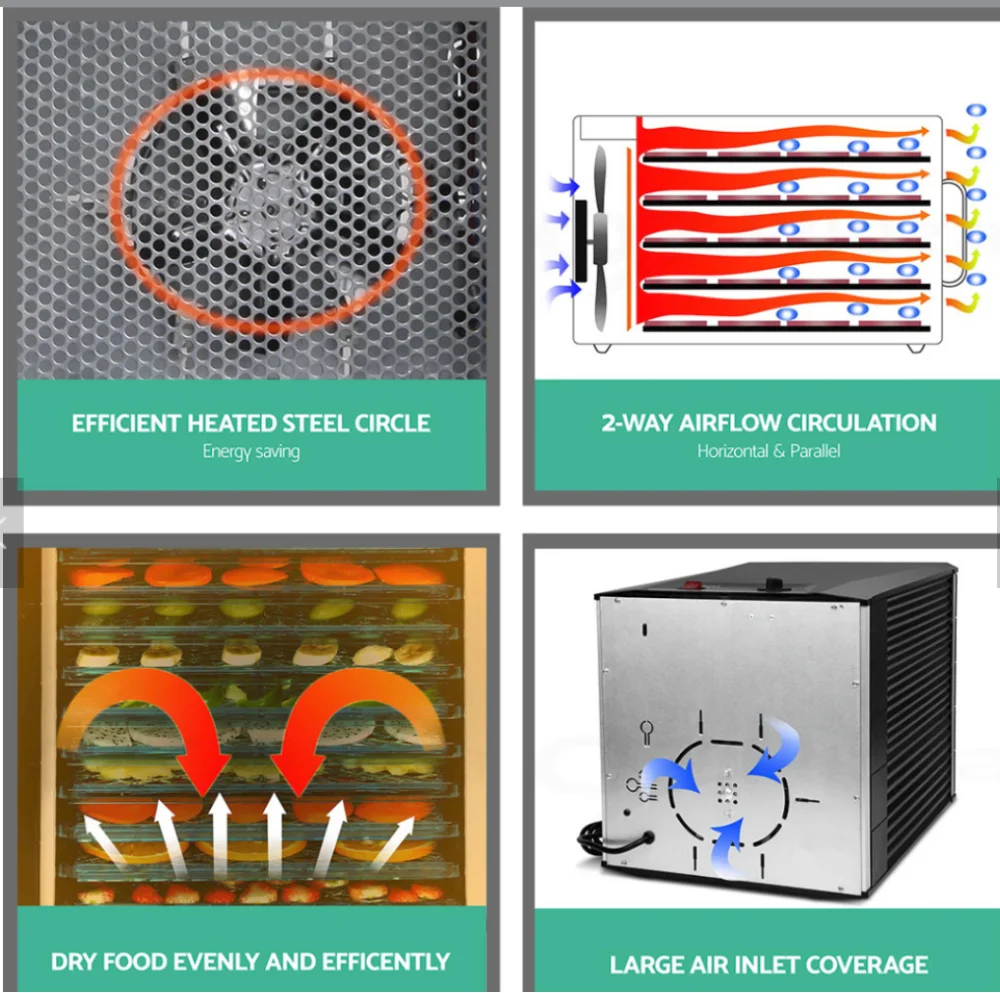 EFFICIENT HEATED STEEL CIRCLE
Energy saving

2-WAY AIRFLOW CIRCULATION
Horizontal & Parallel

DRY FOOD EVENLY AND EFFICENTLY

LARGE AIR INLET COVERAGE