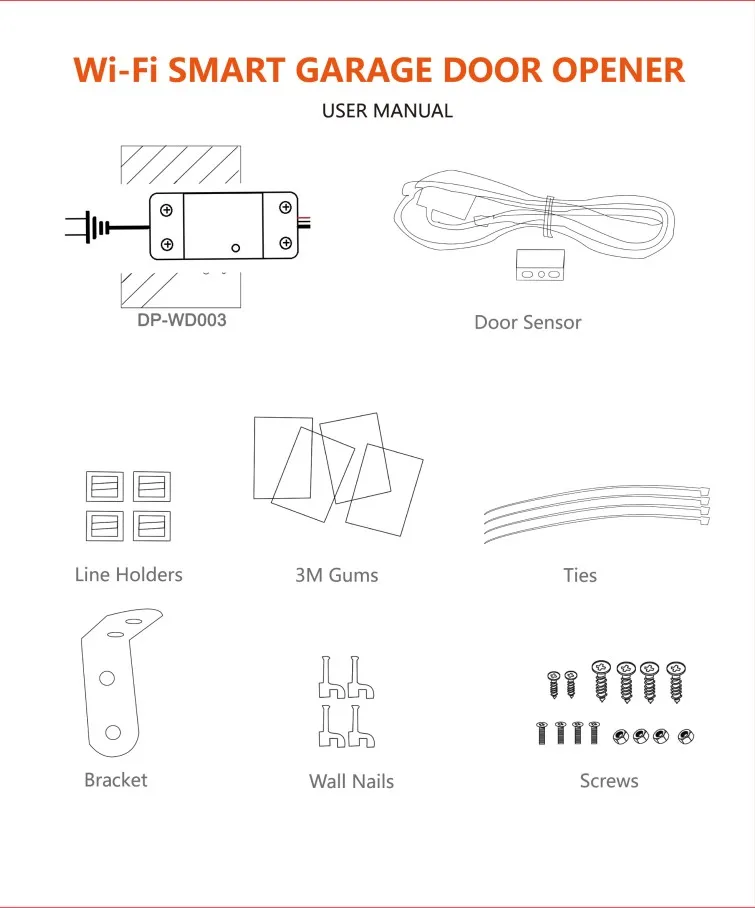 Wi-Fi SMART GARAGE DOOR OPENER

USER MANUAL

DP-WD003

Door Sensor

Line Holders

3M Gums

Ties

Bracket

Wall Nails

Screws