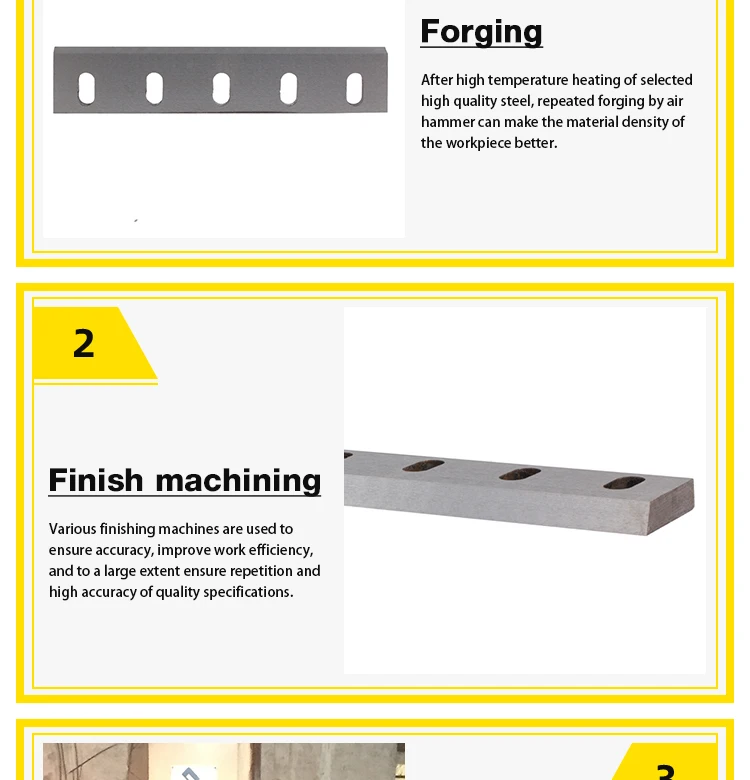 Forging

After high temperature heating of selected high quality steel, repeated forging by air hammer can make the material density of the workpiece better.

2

Finish machining

Various finishing machines are used to ensure accuracy, improve work efficiency, and to a large extent ensure repetition and high accuracy of quality specifications.

3