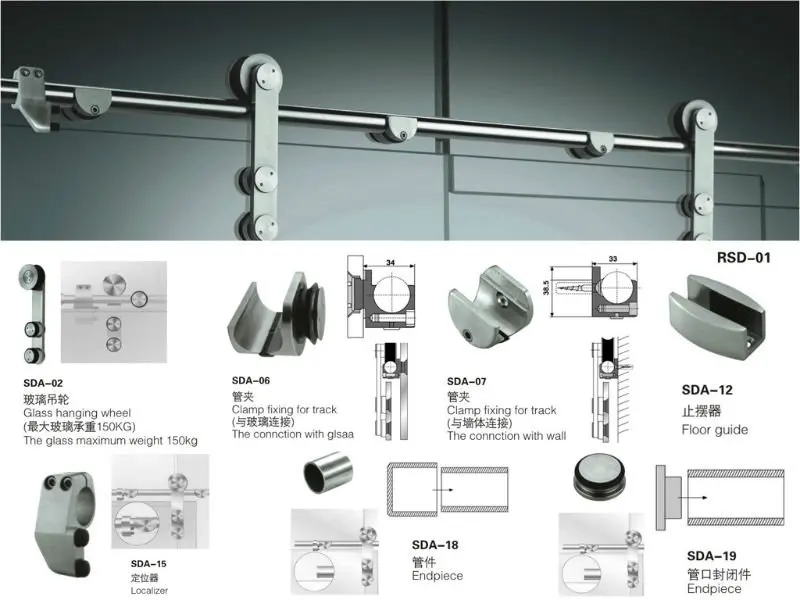 RSD-01

SDA-02
玻璃吊轮
Glass hanging wheel
(最大玻璃承重150KG)
The glass maximum weight 150kg

34

SDA-06
管夹
Clamp fixing for track
(与玻璃连接)
The connction with glsaa

33
38.5

SDA-07
管夹
Clamp fixing for track
(与墙体连接)
The connction with wall

SDA-12
止摆器
Floor guide

SDA-15
定位器
Localizer

SDA-18
管件
Endpiece

SDA-19
管口封闭件
Endpiece