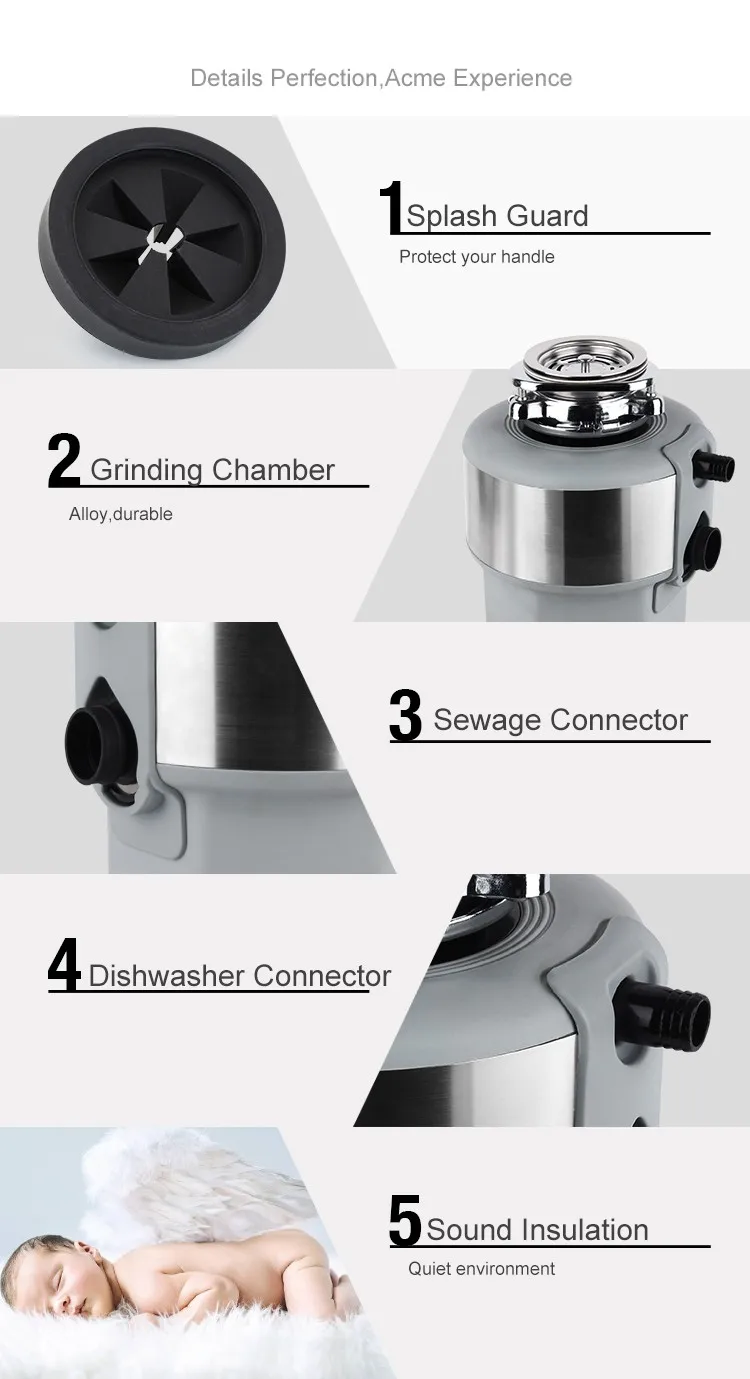 Details Perfection,Acme Experience

1 Splash Guard

Protect your handle

2 Grinding Chamber

Alloy,durable

3 Sewage Connector

4 Dishwasher Connector

5 Sound Insulation

Quiet environment