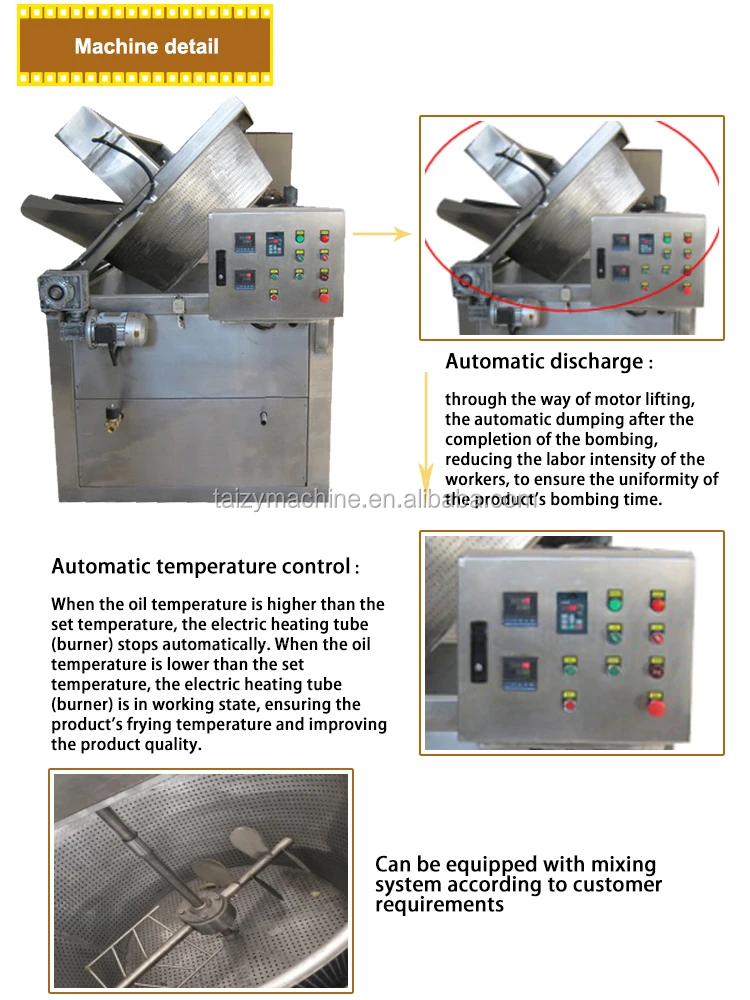 Machine detail

Automatic discharge :

through the way of motor lifting, the automatic dumping after the completion of the bombing, reducing the labor intensity of the workers, to ensure the uniformity of the product's bombing time.

taizymachine.en.alibaba.com

Automatic temperature control :

When the oil temperature is higher than the set temperature, the electric heating tube (burner) stops automatically. When the oil temperature is lower than the set temperature, the electric heating tube (burner) is in working state, ensuring the product's frying temperature and improving the product quality.

Can be equipped with mixing system according to customer requirements