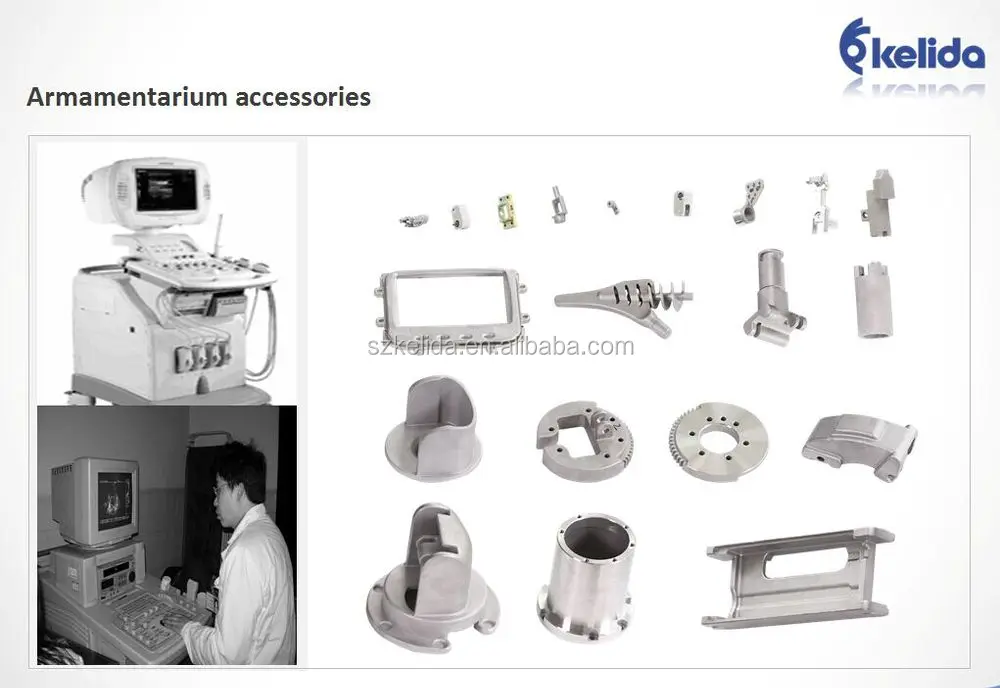 kelida

Armamentarium accessories

szkelida.en.alibaba.com