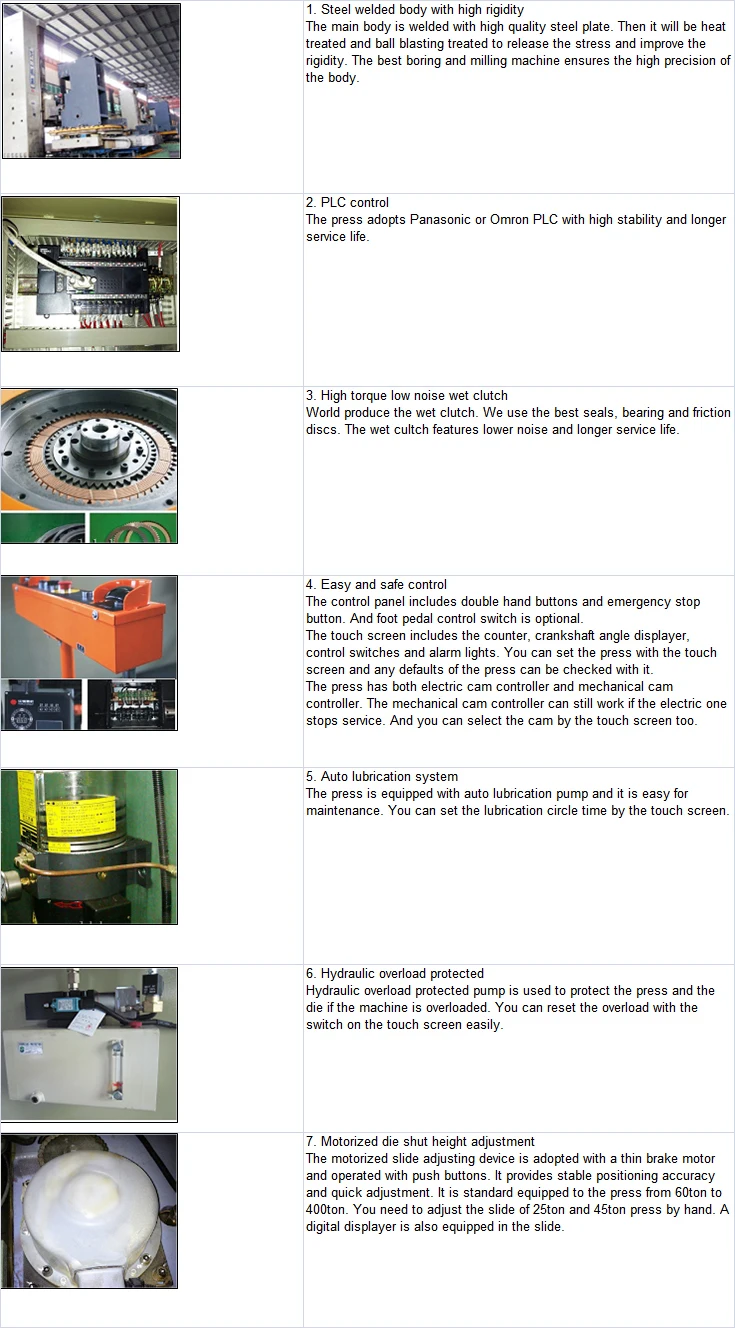 1. Steel welded body with high rigidity
The main body is welded with high quality steel plate. Then it will be heat treated and ball blasting treated to release the stress and improve the rigidity. The best boring and milling machine ensures the high precision of the body.

2. PLC control
The press adopts Panasonic or Omron PLC with high stability and longer service life.

3. High torque low noise wet clutch
World produce the wet clutch. We use the best seals, bearing and friction discs. The wet cultch features lower noise and longer service life.

4. Easy and safe control
The control panel includes double hand buttons and emergency stop button. And foot pedal control switch is optional.
The touch screen includes the counter, crankshaft angle displayer, control switches and alarm lights. You can set the press with the touch screen and any defaults of the press can be checked with it.
The press has both electric cam controller and mechanical cam controller. The mechanical cam controller can still work if the electric one stops service. And you can select the cam by the touch screen too.

5. Auto lubrication system
The press is equipped with auto lubrication pump and it is easy for maintenance. You can set the lubrication circle time by the touch screen.

6. Hydraulic overload protected
Hydraulic overload protected pump is used to protect the press and the die if the machine is overloaded. You can reset the overload with the switch on the touch screen easily.

7. Motorized die shut height adjustment
The motorized slide adjusting device is adopted with a thin brake motor and operated with push buttons. It provides stable positioning accuracy and quick adjustment. It is standard equipped to the press from 60ton to 400ton. You need to adjust the slide of 25ton and 45ton press by hand. A digital displayer is also equipped in the slide.