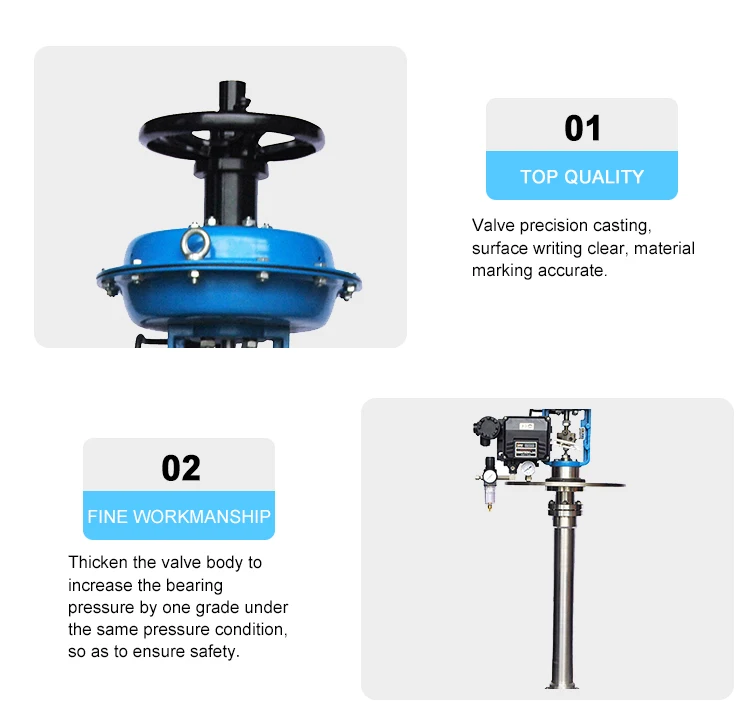 01

TOP QUALITY

Valve precision casting, surface writing clear, material marking accurate.

02

FINE WORKMANSHIP

Thicken the valve body to increase the bearing pressure by one grade under the same pressure condition, so as to ensure safety.