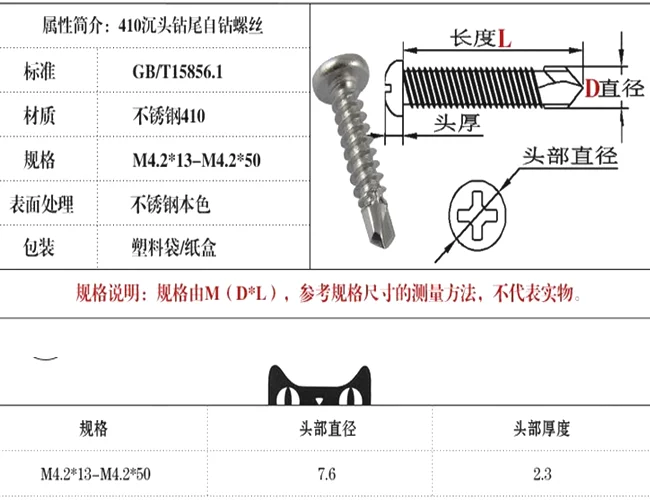 属性简介：410沉头钻尾自钻螺丝

| 标准 | GB/T15856.1 |
|---|---|
| 材质 | 不锈钢410 |
| 规格 | M4.2*13-M4.2*50 |
| 表面处理 | 不锈钢本色 |
| 包装 | 塑料袋/纸盒 |

长度L
D直径
头厚
头部直径

规格说明：规格由M（D*L），参考规格尺寸的测量方法，不代表实物。

| 规格 | 头部直径 | 头部厚度 |
|---|---|---|
| M4.2*13-M4.2*50 | 7.6 | 2.3 |