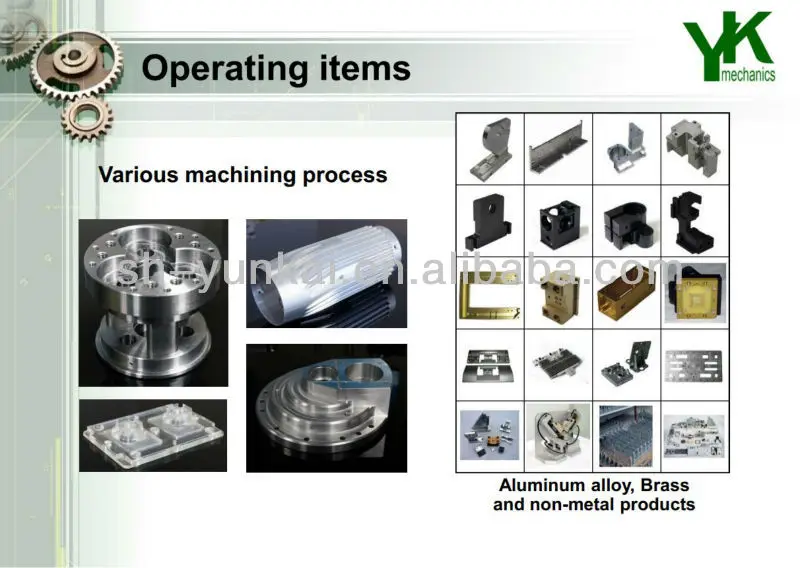 Operating items

YK mechanics

Various machining process

shyunkai.en.alibaba.com

Aluminum alloy, Brass and non-metal products