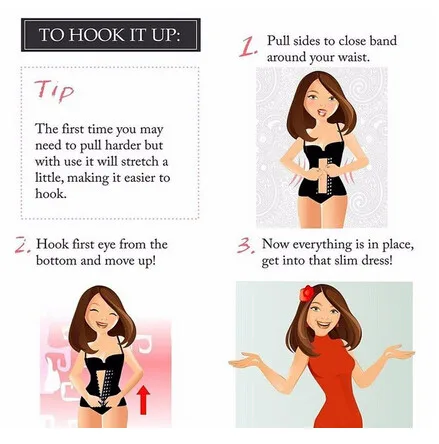 TO HOOK IT UP:

Tip

The first time you may need to pull harder but with use it will stretch a little, making it easier to hook.

1. Pull sides to close band around your waist.

2. Hook first eye from the bottom and move up!

3. Now everything is in place, get into that slim dress!