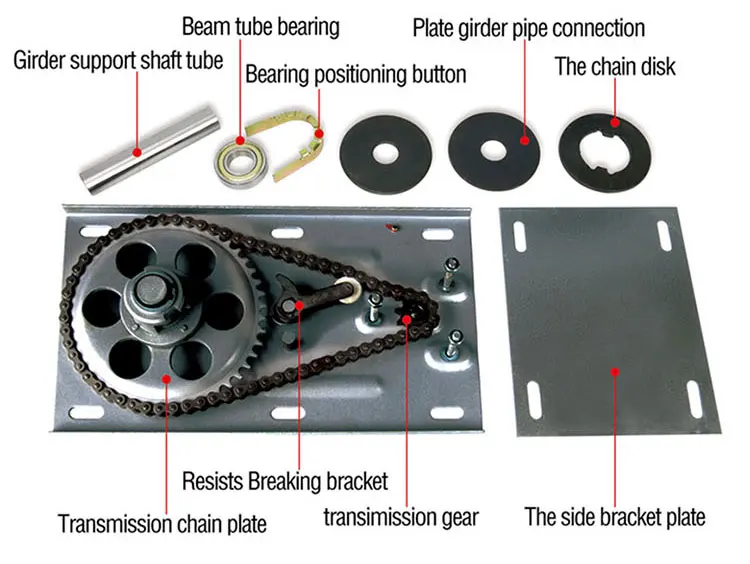 Beam tube bearing
Plate girder pipe connection
Girder support shaft tube
Bearing positioning button
The chain disk
Resists Breaking bracket
Transmission chain plate
transimission gear
The side bracket plate