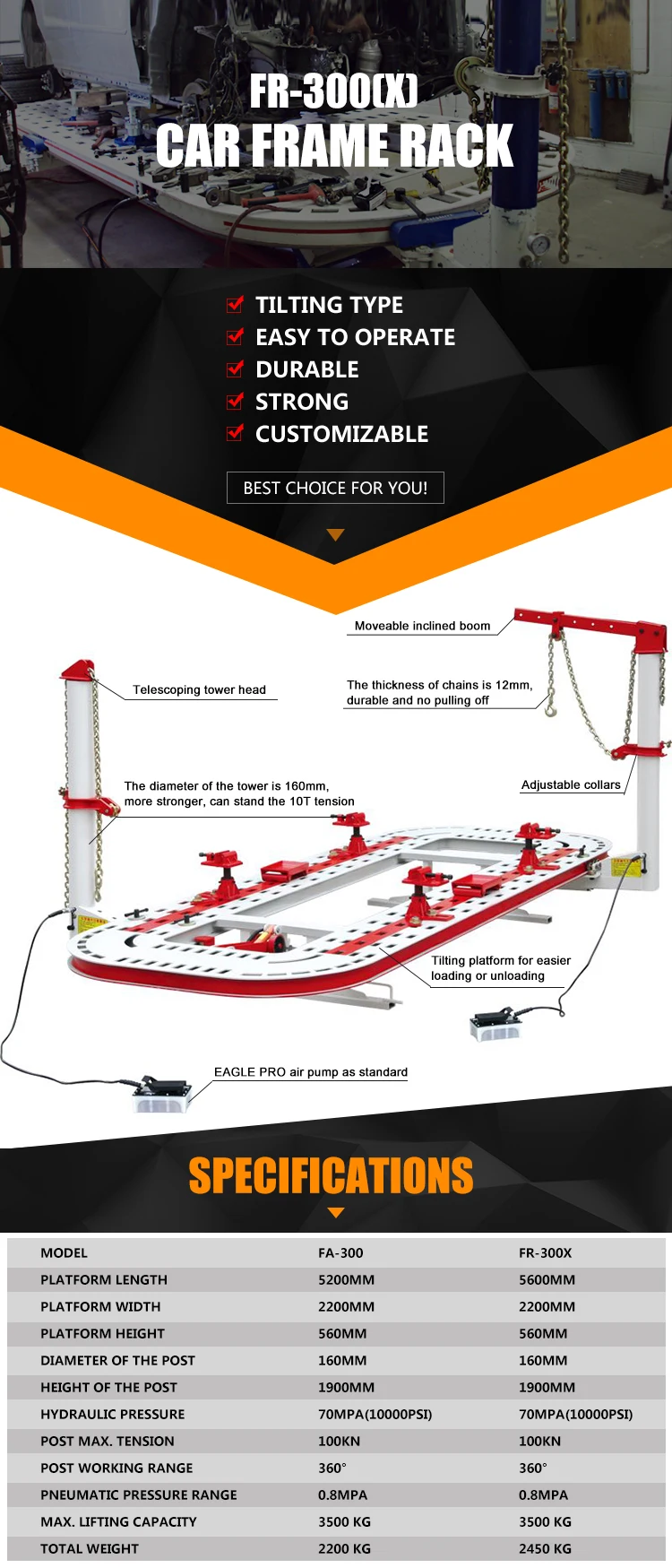 FR-300(X)
CAR FRAME RACK

TILTING TYPE
EASY TO OPERATE
DURABLE
STRONG
CUSTOMIZABLE

BEST CHOICE FOR YOU!

Moveable inclined boom

Telescoping tower head

The thickness of chains is 12mm, durable and no pulling off

The diameter of the tower is 160mm, more stronger, can stand the 10T tension

Adjustable collars

Tilting platform for easier loading or unloading

EAGLE PRO air pump as standard

SPECIFICATIONS

| MODEL | FA-300 | FR-300X |
|---|---|---|
| PLATFORM LENGTH | 5200MM | 5600MM |
| PLATFORM WIDTH | 2200MM | 2200MM |
| PLATFORM HEIGHT | 560MM | 560MM |
| DIAMETER OF THE POST | 160MM | 160MM |
| HEIGHT OF THE POST | 1900MM | 1900MM |
| HYDRAULIC PRESSURE | 70MPA(10000PSI) | 70MPA(10000PSI) |
| POST MAX. TENSION | 100KN | 100KN |
| POST WORKING RANGE | 360° | 360° |
| PNEUMATIC PRESSURE RANGE | 0.8MPA | 0.8MPA |
| MAX. LIFTING CAPACITY | 3500 KG | 3500 KG |
| TOTAL WEIGHT | 2200 KG | 2450 KG |