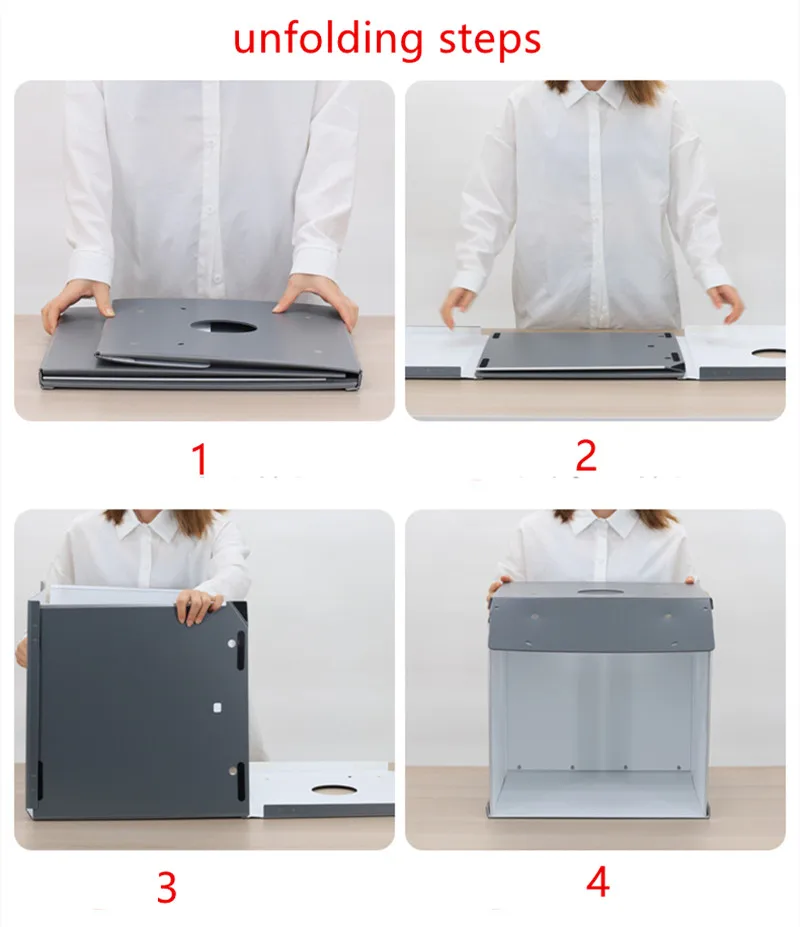 unfolding steps

1

2

3

4