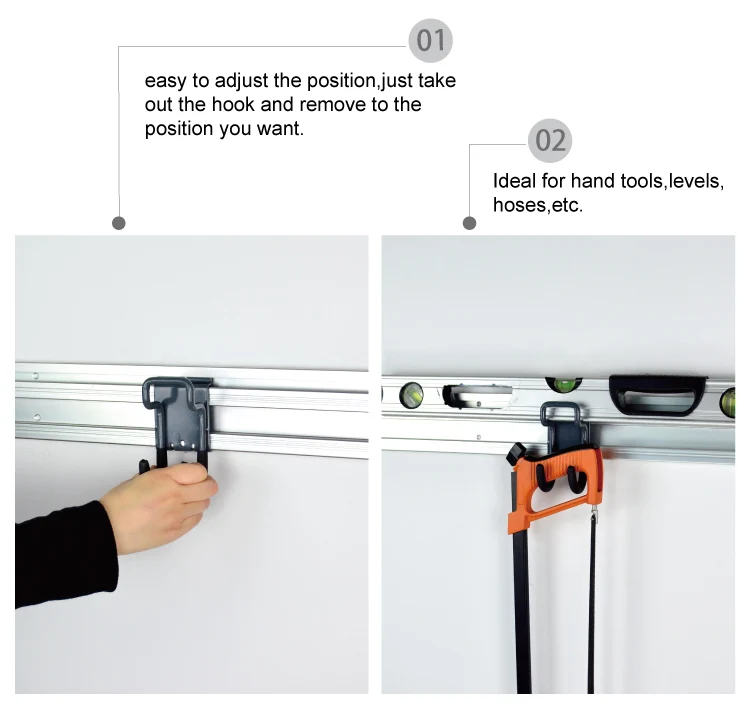 01

easy to adjust the position,just take out the hook and remove to the position you want.

02

Ideal for hand tools,levels, hoses,etc.