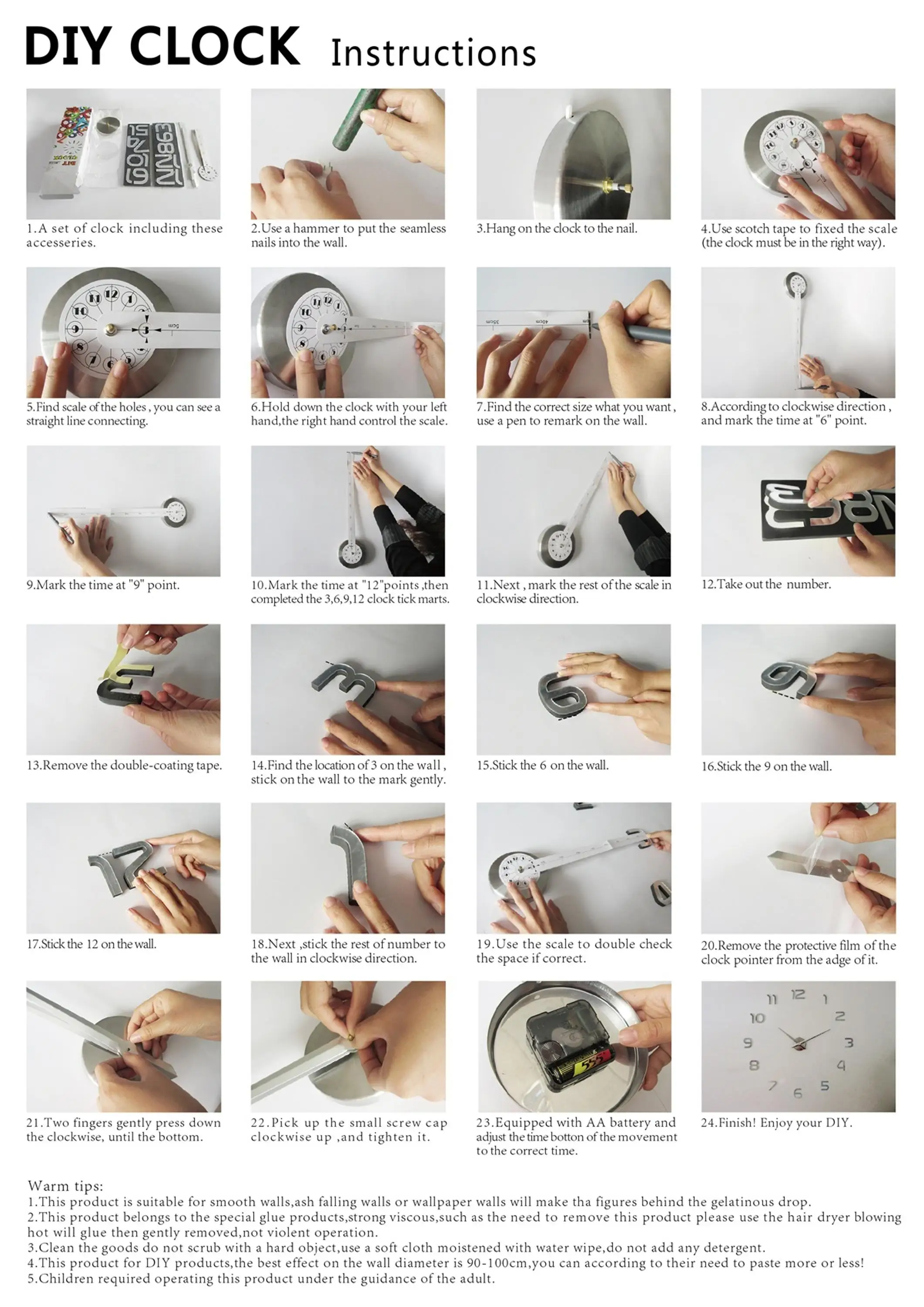 DIY CLOCK Instructions

1.A set of clock including these accesseries.

2.Use a hammer to put the seamless nails into the wall.

3.Hang on the clock to the nail.

4.Use scotch tape to fixed the scale (the clock must be in the right way).

5.Find scale of the holes , you can see a straight line connecting.

6.Hold down the clock with your left hand,the right hand control the scale.

7.Find the correct size what you want , use a pen to remark on the wall.

8.According to clockwise direction , and mark the time at "6" point.

9.Mark the time at "9" point.

10.Mark the time at "12"points ,then completed the 3,6,9,12 clock tick marts.

11.Next , mark the rest of the scale in clockwise direction.

12.Take out the number.

13.Remove the double-coating tape.

14.Find the location of 3 on the wall , stick on the wall to the mark gently.

15.Stick the 6 on the wall.

16.Stick the 9 on the wall.

17.Stick the 12 on the wall.

18.Next ,stick the rest of number to the wall in clockwise direction.

19.Use the scale to double check the space if correct.

20.Remove the protective film of the clock pointer from the adge of it.

21.Two fingers gently press down the clockwise, until the bottom.

22.Pick up the small screw cap clockwise up ,and tighten it.

23.Equipped with AA battery and adjust the time botton of the movement to the correct time.

24.Finish! Enjoy your DIY.

Warm tips:
1.This product is suitable for smooth walls,ash falling walls or wallpaper walls will make tha figures behind the gelatinous drop.
2.This product belongs to the special glue products,strong viscous,such as the need to remove this product please use the hair dryer blowing hot will glue then gently removed,not violent operation.
3.Clean the goods do not scrub with a hard object,use a soft cloth moistened with water wipe,do not add any detergent.
4.This product for DIY products,the best effect on the wall diameter is 90-100cm,you can according to their need to paste more or less!
5.Children required operating this product under the guidance of the adult.