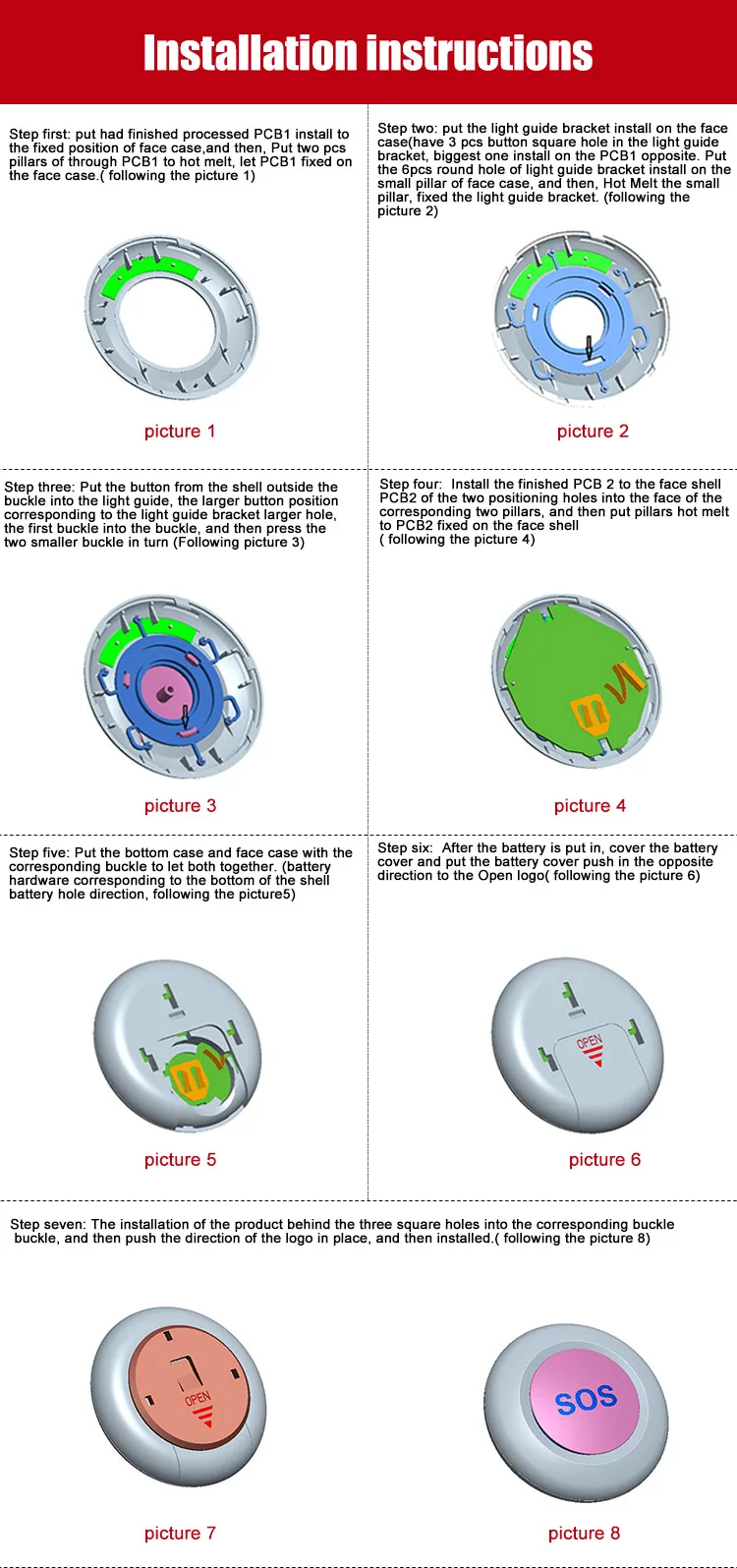 Installation instructions

Step first: put had finished processed PCB1 install to the fixed position of face case,and then, Put two pcs pillars of through PCB1 to hot melt, let PCB1 fixed on the face case.( following the picture 1)

picture 1

Step two: put the light guide bracket install on the face case(have 3 pcs button square hole in the light guide bracket, biggest one install on the PCB1 opposite. Put the 6pcs round hole of light guide bracket install on the small pillar of face case, and then, Hot Melt the small pillar, fixed the light guide bracket. (following the picture 2)

picture 2

Step three: Put the button from the shell outside the buckle into the light guide, the larger button position corresponding to the light guide bracket larger hole, the first buckle into the buckle, and then press the two smaller buckle in turn (Following picture 3)

picture 3

Step four: Install the finished PCB 2 to the face shell PCB2 of the two positioning holes into the face of the corresponding two pillars, and then put pillars hot melt to PCB2 fixed on the face shell ( following the picture 4)

picture 4

Step five: Put the bottom case and face case with the corresponding buckle to let both together. (battery hardware corresponding to the bottom of the shell battery hole direction, following the picture5)

picture 5

Step six: After the battery is put in, cover the battery cover and put the battery cover push in the opposite direction to the Open logo( following the picture 6)

OPEN

picture 6

Step seven: The installation of the product behind the three square holes into the corresponding buckle buckle, and then push the direction of the logo in place, and then installed.( following the picture 8)

OPEN

picture 7

SOS

picture 8