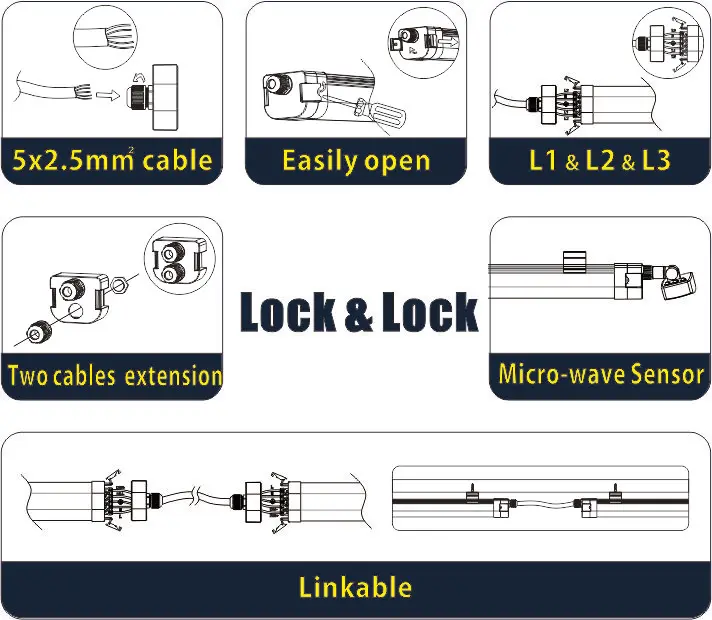 $5x2.5mm^2$ cable

Easily open

L1 & L2 & L3

Two cables extension

Lock & Lock

Micro-wave Sensor

Linkable