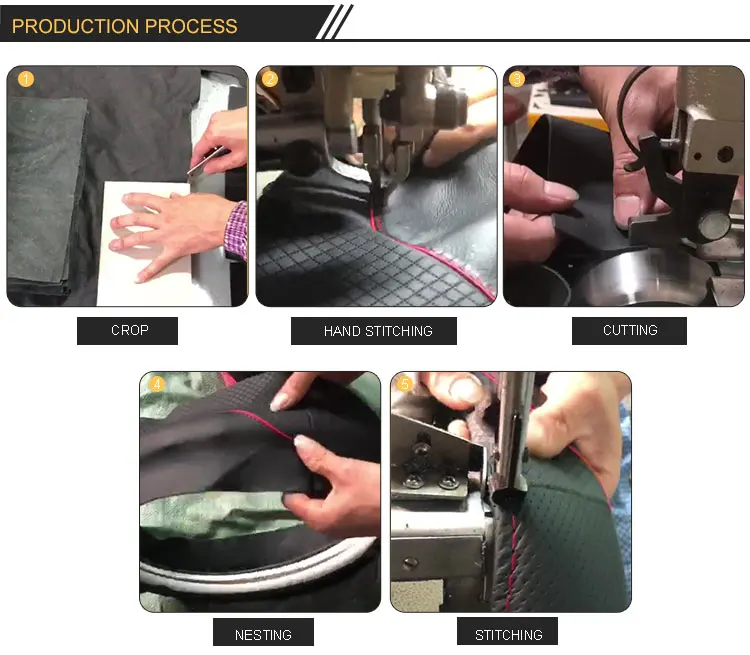 PRODUCTION PROCESS

1

CROP

2

HAND STITCHING

3

CUTTING

4

NESTING

5

STITCHING