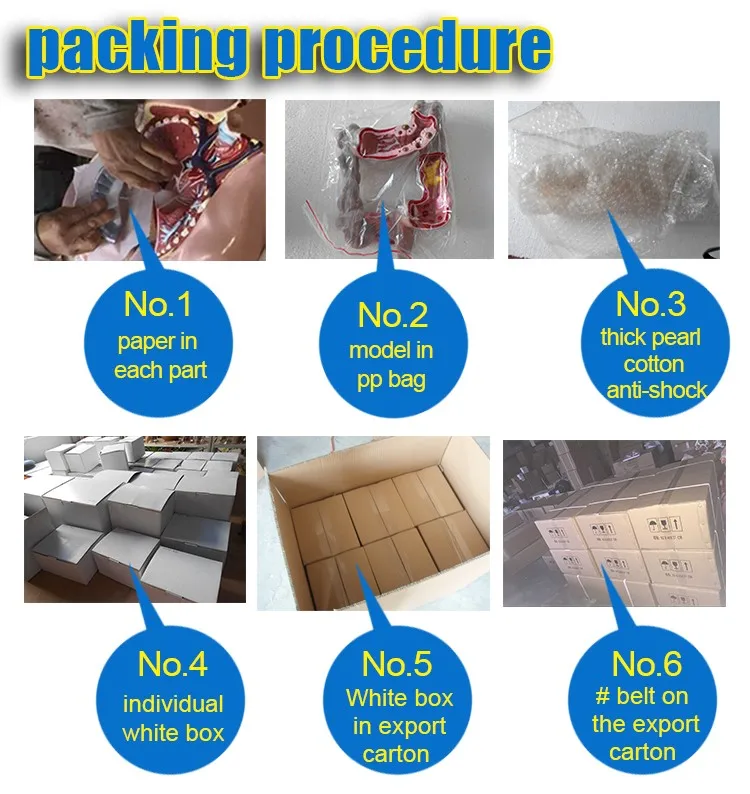 packing procedure

No.1
paper in
each part

No.2
model in
pp bag

No.3
thick pearl
cotton
anti-shock

No.4
individual
white box

No.5
White box
in export
carton

No.6
# belt on
the export
carton