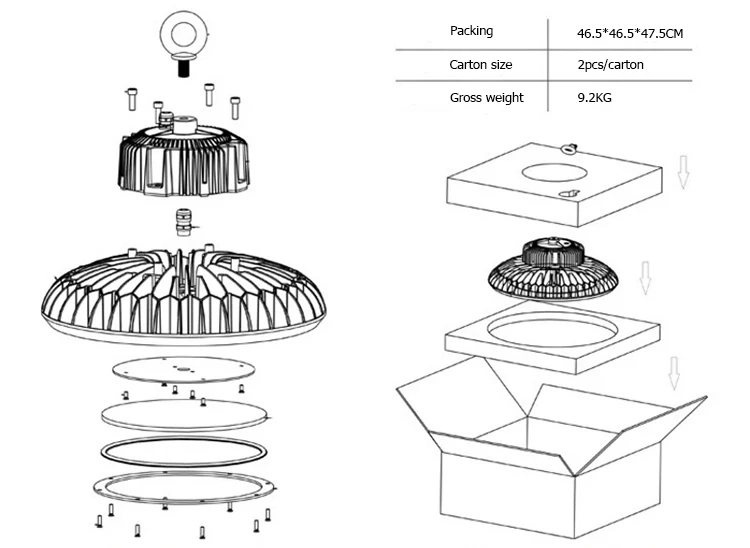 | Packing | 46.5*46.5*47.5CM |
|---|---|
| Carton size | 2pcs/carton |
| Gross weight | 9.2KG |