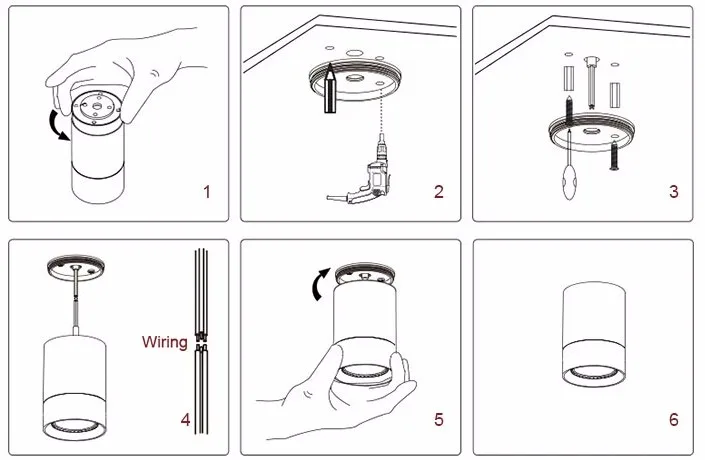 1

2

3

Wiring

4

5

6