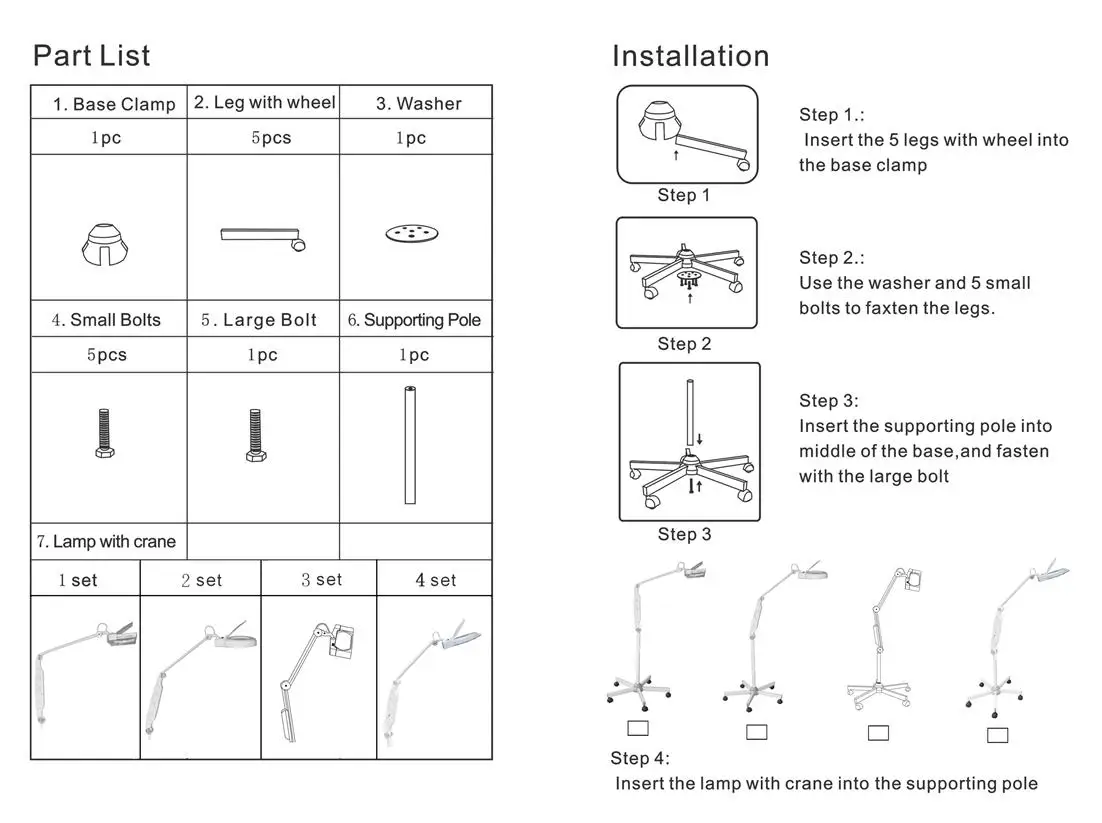 Part List

| 1. Base Clamp | 2. Leg with wheel | 3. Washer |
|---|---|---|
| 1pc | 5pcs | 1pc |
| | | |
| 4. Small Bolts | 5. Large Bolt | 6. Supporting Pole |
| 5pcs | 1pc | 1pc |
| | | |
| 7. Lamp with crane | | |

| 1 set | 2 set | 3 set | 4 set |
|---|---|---|---|
| | | | |

Installation

Step 1

Step 1.:
Insert the 5 legs with wheel into the base clamp

Step 2

Step 2.:
Use the washer and 5 small bolts to faxten the legs.

Step 3

Step 3:
Insert the supporting pole into middle of the base,and fasten with the large bolt

Step 4:
Insert the lamp with crane into the supporting pole