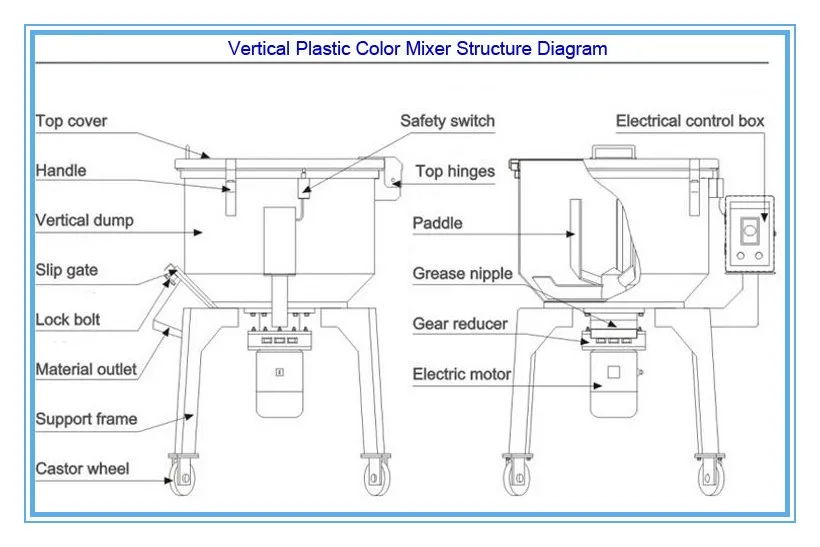 Vertical Plastic Color Mixer Structure Diagram

Top cover
Handle
Vertical dump
Slip gate
Lock bolt
Material outlet
Support frame
Castor wheel

Safety switch
Top hinges
Paddle
Grease nipple
Gear reducer
Electric motor

Electrical control box