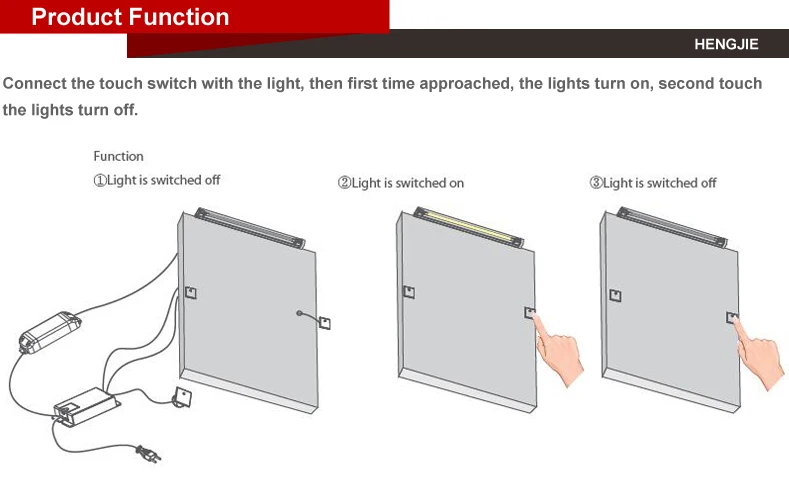 Product Function

HENGJIE

Connect the touch switch with the light, then first time approached, the lights turn on, second touch the lights turn off.

Function
①Light is switched off

②Light is switched on

③Light is switched off