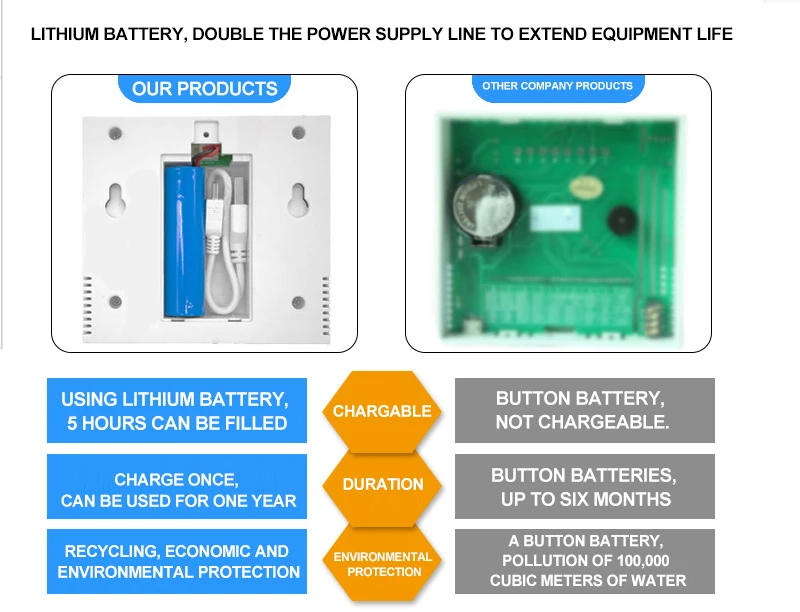 LITHIUM BATTERY, DOUBLE THE POWER SUPPLY LINE TO EXTEND EQUIPMENT LIFE

OUR PRODUCTS

OTHER COMPANY PRODUCTS

USING LITHIUM BATTERY, 5 HOURS CAN BE FILLED

CHARGABLE

BUTTON BATTERY, NOT CHARGEABLE.

CHARGE ONCE, CAN BE USED FOR ONE YEAR

DURATION

BUTTON BATTERIES, UP TO SIX MONTHS

RECYCLING, ECONOMIC AND ENVIRONMENTAL PROTECTION

ENVIRONMENTAL PROTECTION

A BUTTON BATTERY, POLLUTION OF 100,000 CUBIC METERS OF WATER