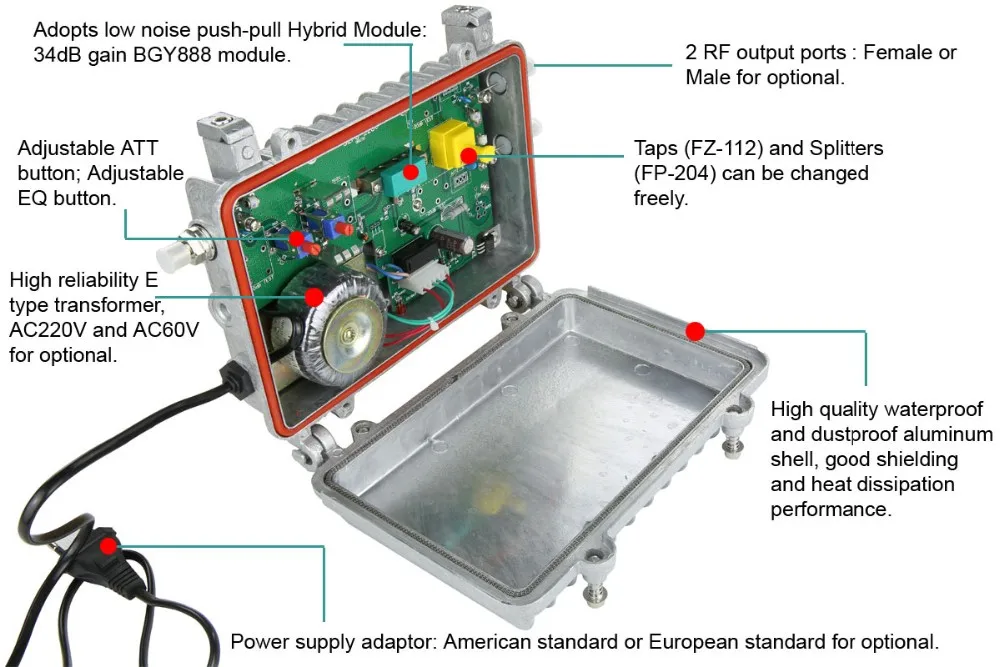 Adopts low noise push-pull Hybrid Module: 34dB gain BGY888 module.

2 RF output ports : Female or Male for optional.

Adjustable ATT button; Adjustable EQ button.

Taps (FZ-112) and Splitters (FP-204) can be changed freely.

High reliability E type transformer, AC220V and AC60V for optional.

High quality waterproof and dustproof aluminum shell, good shielding and heat dissipation performance.

Power supply adaptor: American standard or European standard for optional.