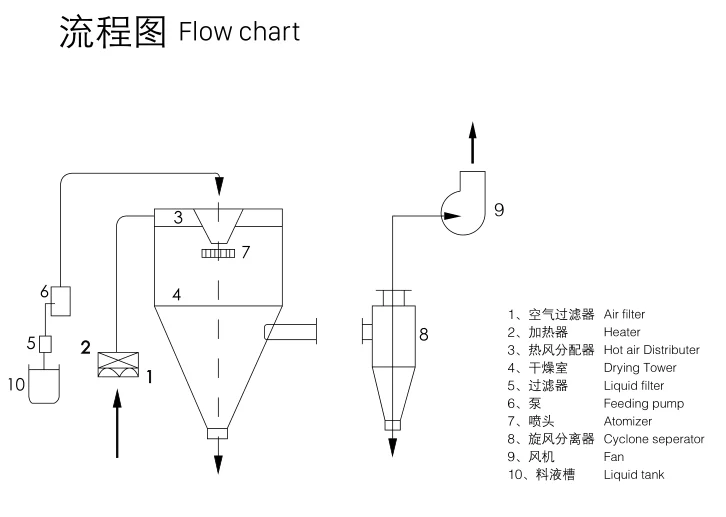 流程图 Flow chart

3

7

4

6

5

10

2

1

9

8

1、空气过滤器 Air filter
2、加热器 Heater
3、热风分配器 Hot air Distributer
4、干燥室 Drying Tower
5、过滤器 Liquid filter
6、泵 Feeding pump
7、喷头 Atomizer
8、旋风分离器 Cyclone seperator
9、风机 Fan
10、料液槽 Liquid tank