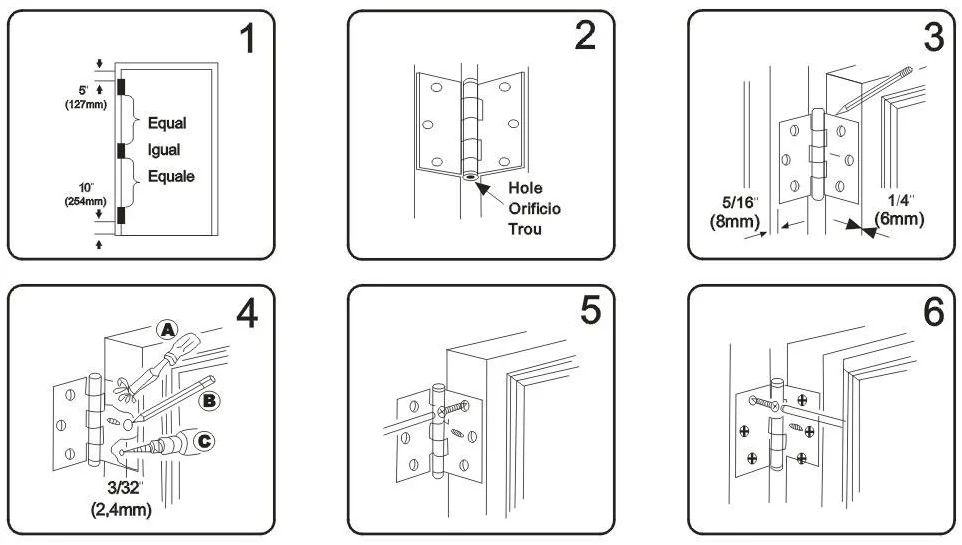 1

5"
(127mm)

Equal
Igual
Equale

10"
(254mm)

2

Hole
Orificio
Trou

3

5/16"
(8mm)

1/4"
(6mm)

4

A

B

C

3/32"
(2,4mm)

5

6