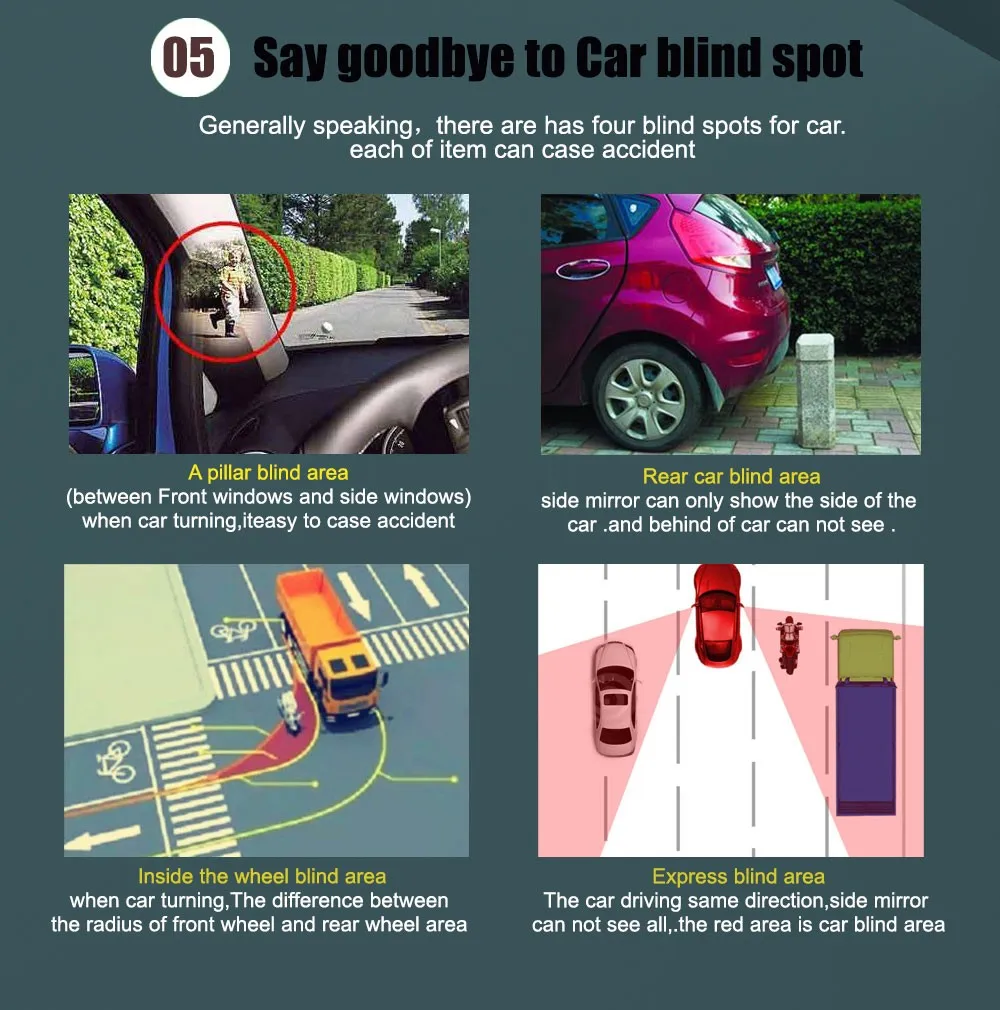 05 Say goodbye to Car blind spot

Generally speaking，there are has four blind spots for car. each of item can case accident

A pillar blind area
(between Front windows and side windows)
when car turning,iteasy to case accident

Rear car blind area
side mirror can only show the side of the car .and behind of car can not see .

Inside the wheel blind area
when car turning,The difference between the radius of front wheel and rear wheel area

Express blind area
The car driving same direction,side mirror can not see all,.the red area is car blind area