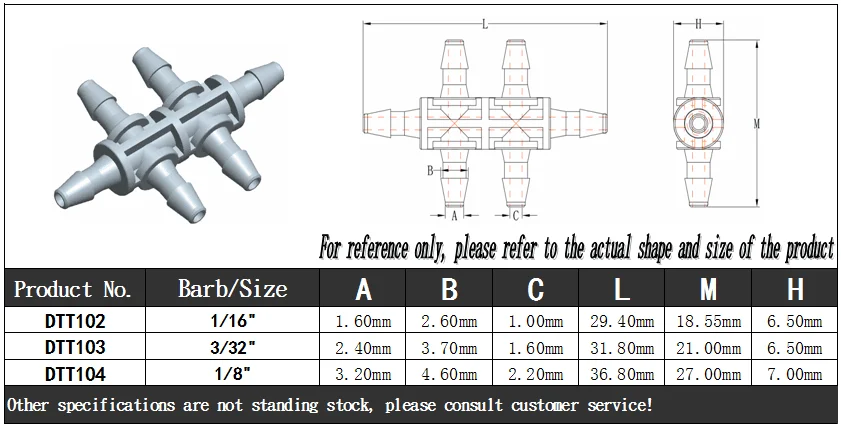 L

H

M

B

A

C

For reference only, please refer to the actual shape and size of the product

| Product No. | Barb/Size | A | B | C | L | M | H |
|---|---|---|---|---|---|---|---|
| DTT102 | 1/16" | 1.60mm | 2.60mm | 1.00mm | 29.40mm | 18.55mm | 6.50mm |
| DTT103 | 3/32" | 2.40mm | 3.70mm | 1.60mm | 31.80mm | 21.00mm | 6.50mm |
| DTT104 | 1/8" | 3.20mm | 4.60mm | 2.20mm | 36.80mm | 27.00mm | 7.00mm |

Other specifications are not standing stock, please consult customer service!