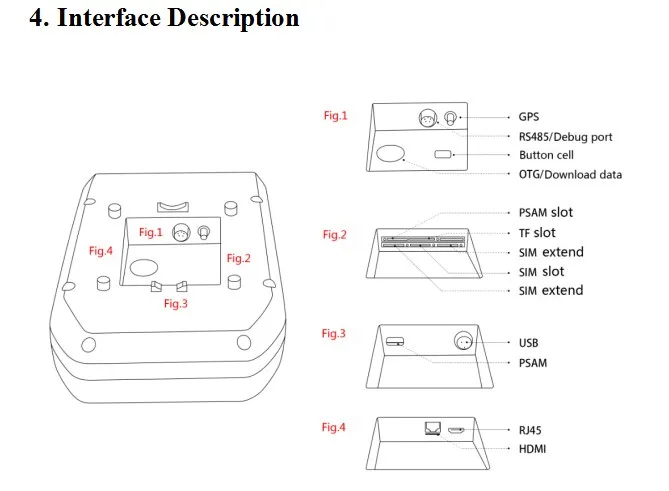 4. Interface Description

Fig.1
Fig.4
Fig.2
Fig.3

Fig.1
GPS
RS485/Debug port
Button cell
OTG/Download data

Fig.2
PSAM slot
TF slot
SIM extend
SIM slot
SIM extend

Fig.3
USB
PSAM

Fig.4
RJ45
HDMI