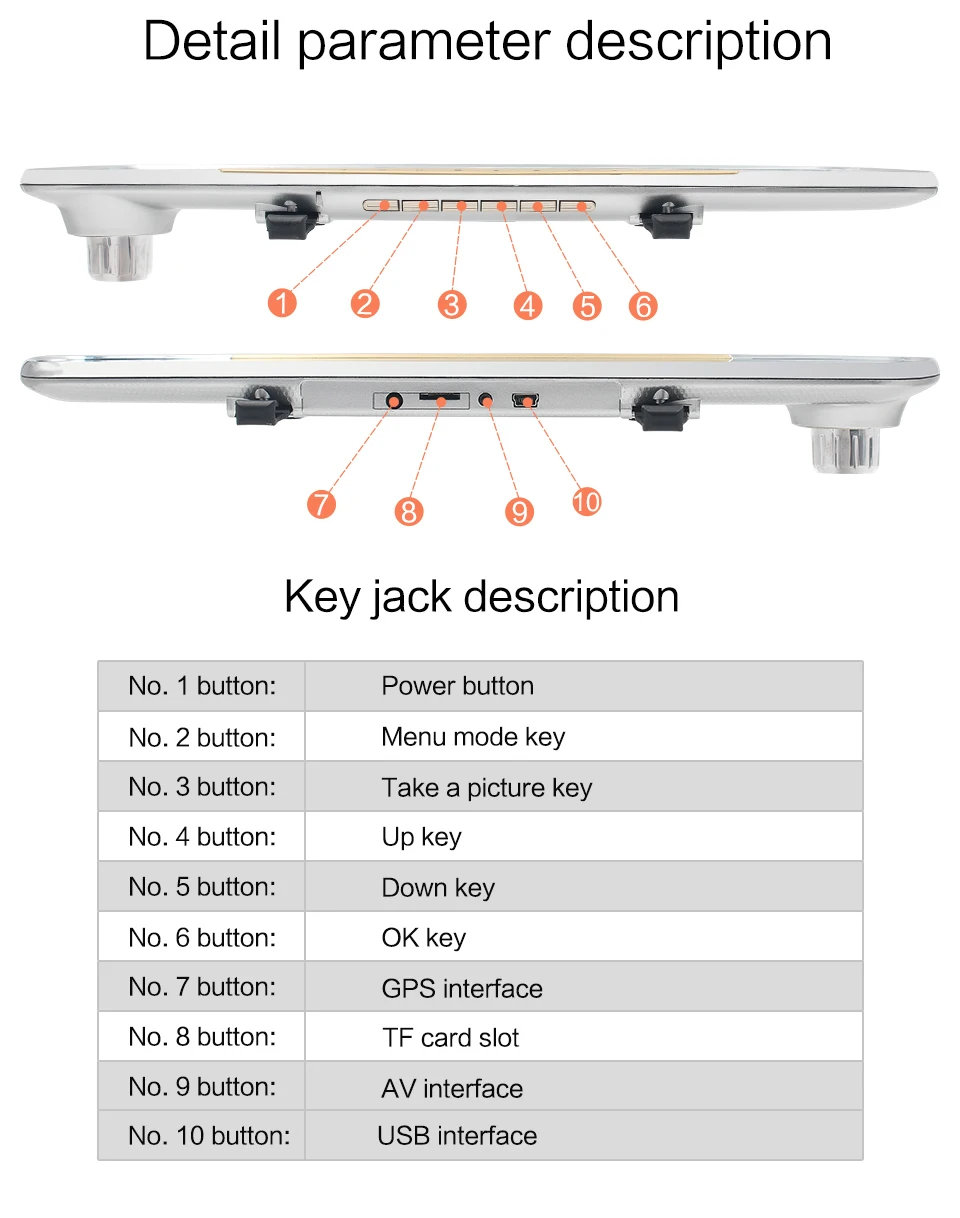 Detail parameter description

1 2 3 4 5 6

7 8 9 10

Key jack description

| No. 1 button: | Power button |
|---|---|
| No. 2 button: | Menu mode key |
| No. 3 button: | Take a picture key |
| No. 4 button: | Up key |
| No. 5 button: | Down key |
| No. 6 button: | OK key |
| No. 7 button: | GPS interface |
| No. 8 button: | TF card slot |
| No. 9 button: | AV interface |
| No. 10 button: | USB interface |