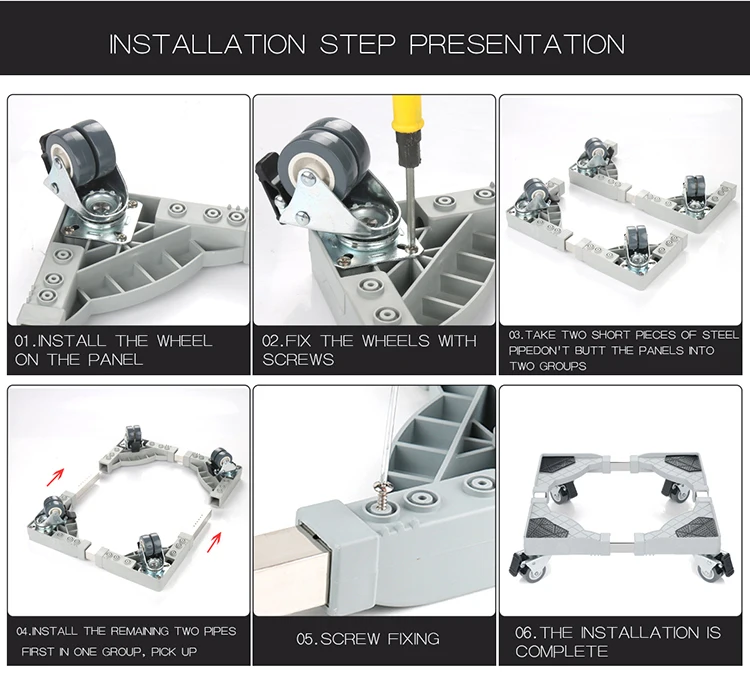 INSTALLATION STEP PRESENTATION

01.INSTALL THE WHEEL ON THE PANEL

02.FIX THE WHEELS WITH SCREWS

03.TAKE TWO SHORT PIECES OF STEEL PIPEDON'T BUTT THE PANELS INTO TWO GROUPS

04.INSTALL THE REMAINING TWO PIPES FIRST IN ONE GROUP, PICK UP

05.SCREW FIXING

06.THE INSTALLATION IS COMPLETE