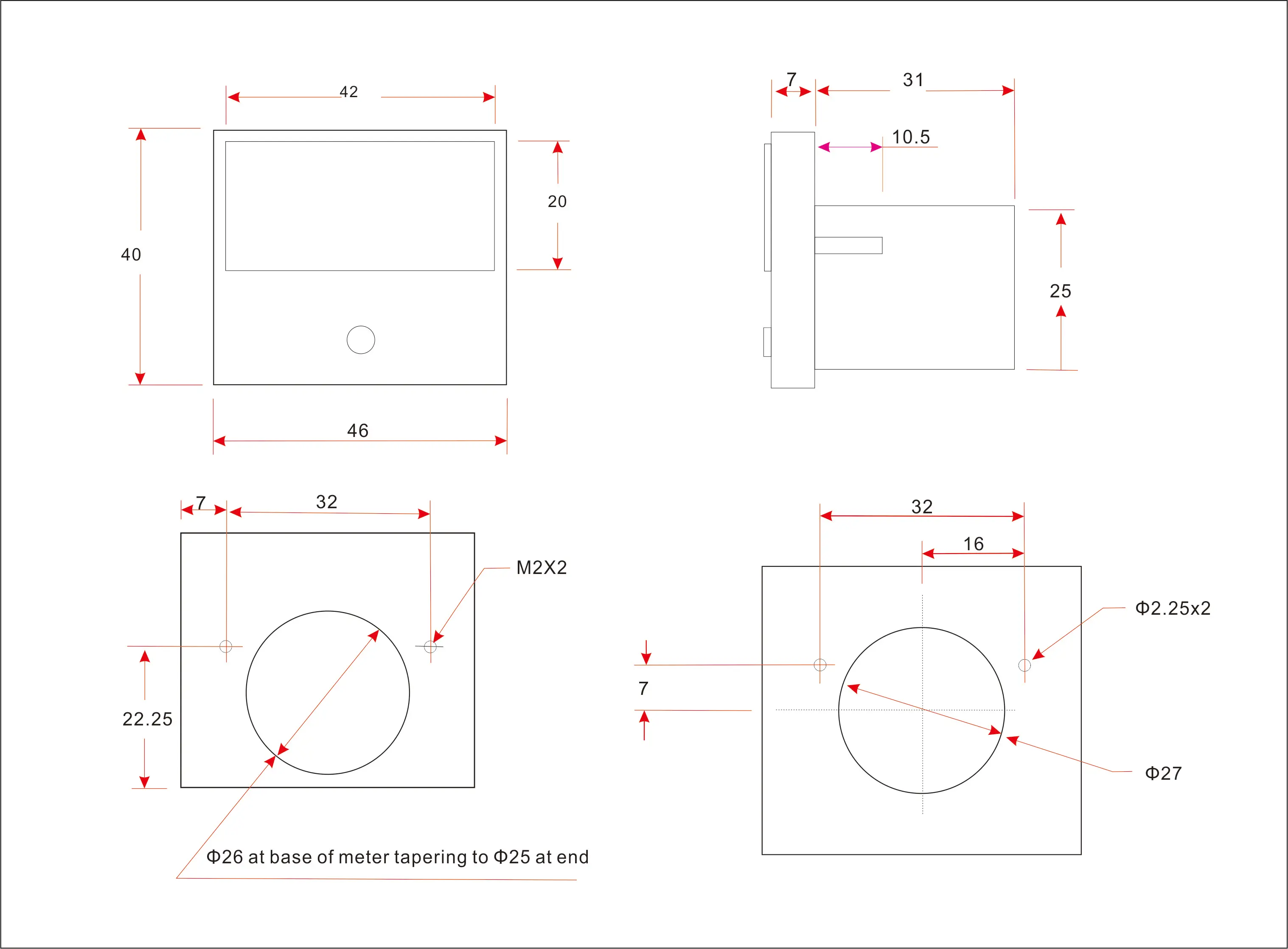 42

40

20

46

7

31

10.5

25

7

32

M2X2

22.25

Φ26 at base of meter tapering to Φ25 at end

32

16

Φ2.25x2

7

Φ27