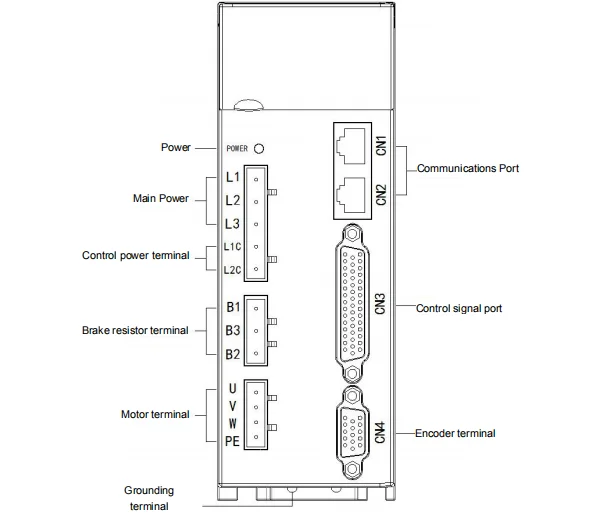 Power
POWER
Main Power
L1
L2
L3
Control power terminal
L1C
L2C
Brake resistor terminal
B1
B3
B2
Motor terminal
U
V
W
PE
Grounding terminal
CN1
CN2
Communications Port
CN3
Control signal port
CN4
Encoder terminal