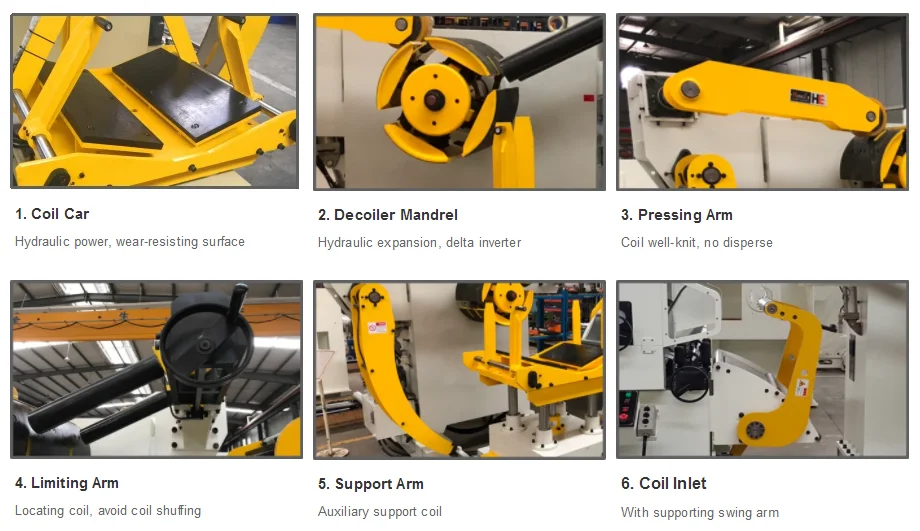 HE

1. Coil Car

Hydraulic power, wear-resisting surface

2. Decoiler Mandrel

Hydraulic expansion, delta inverter

3. Pressing Arm

Coil well-knit, no disperse

4. Limiting Arm

Locating coil, avoid coil shuffing

5. Support Arm

Auxiliary support coil

6. Coil Inlet

With supporting swing arm