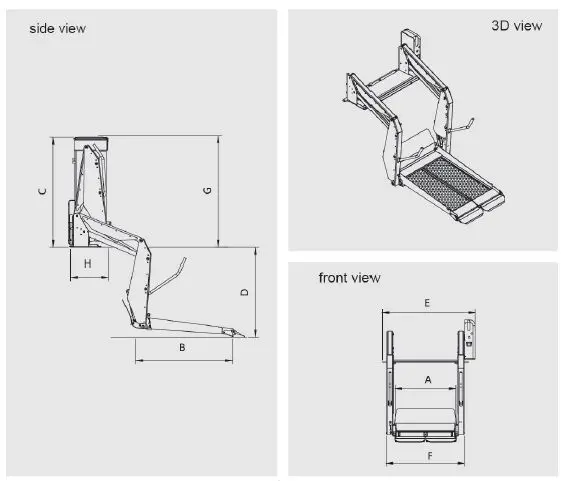 side view

C

G

H

D

B

3D view

front view

E

A

F