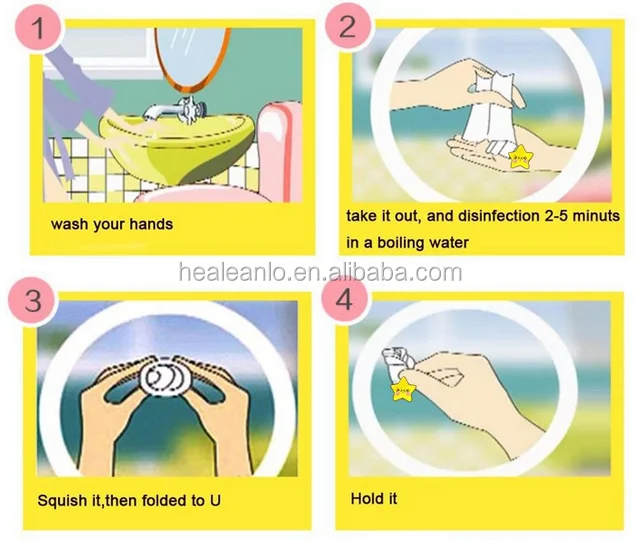 1

wash your hands

2

take it out, and disinfection 2-5 minuts in a boiling water

healeanlo.en.alibaba.com

3

Squish it,then folded to U

4

Hold it