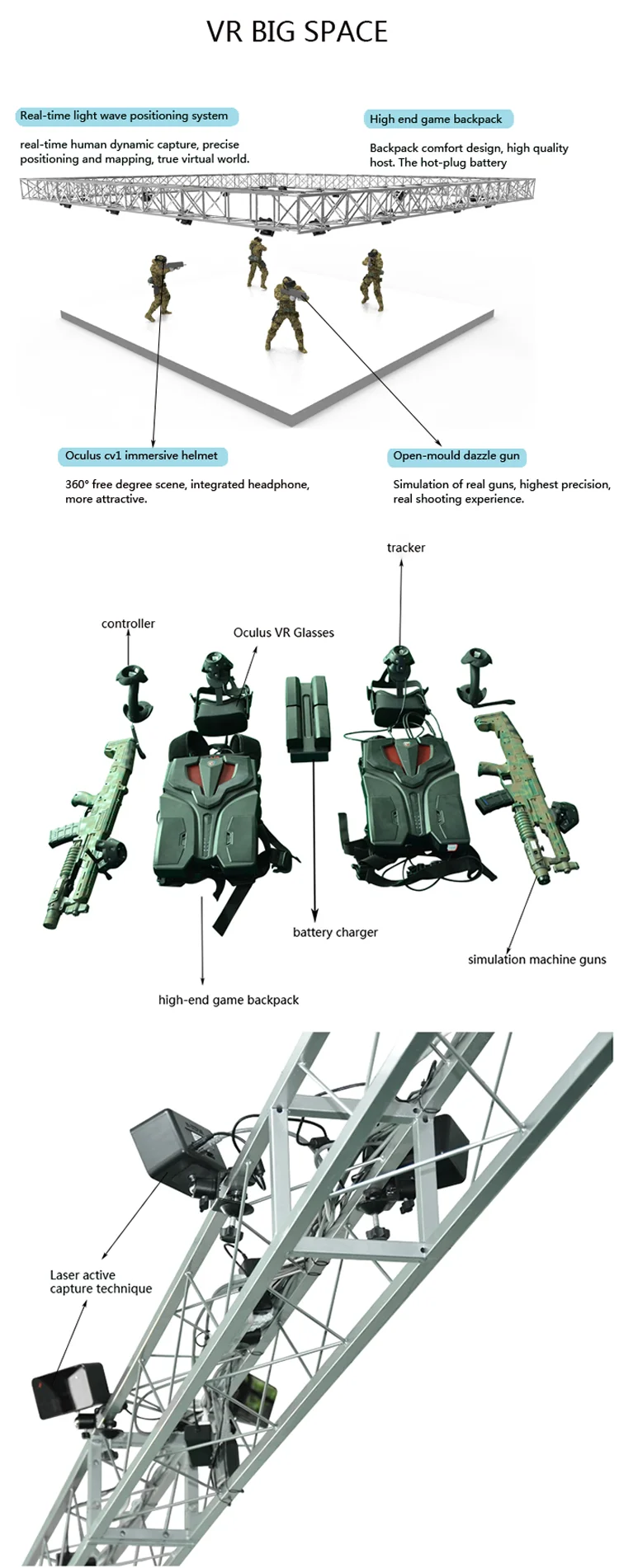 VR BIG SPACE

Real-time light wave positioning system

real-time human dynamic capture, precise positioning and mapping, true virtual world.

High end game backpack

Backpack comfort design, high quality host. The hot-plug battery

Oculus cv1 immersive helmet

360° free degree scene, integrated headphone, more attractive.

Open-mould dazzle gun

Simulation of real guns, highest precision, real shooting experience.

tracker

controller

Oculus VR Glasses

battery charger

simulation machine guns

high-end game backpack

Laser active capture technique